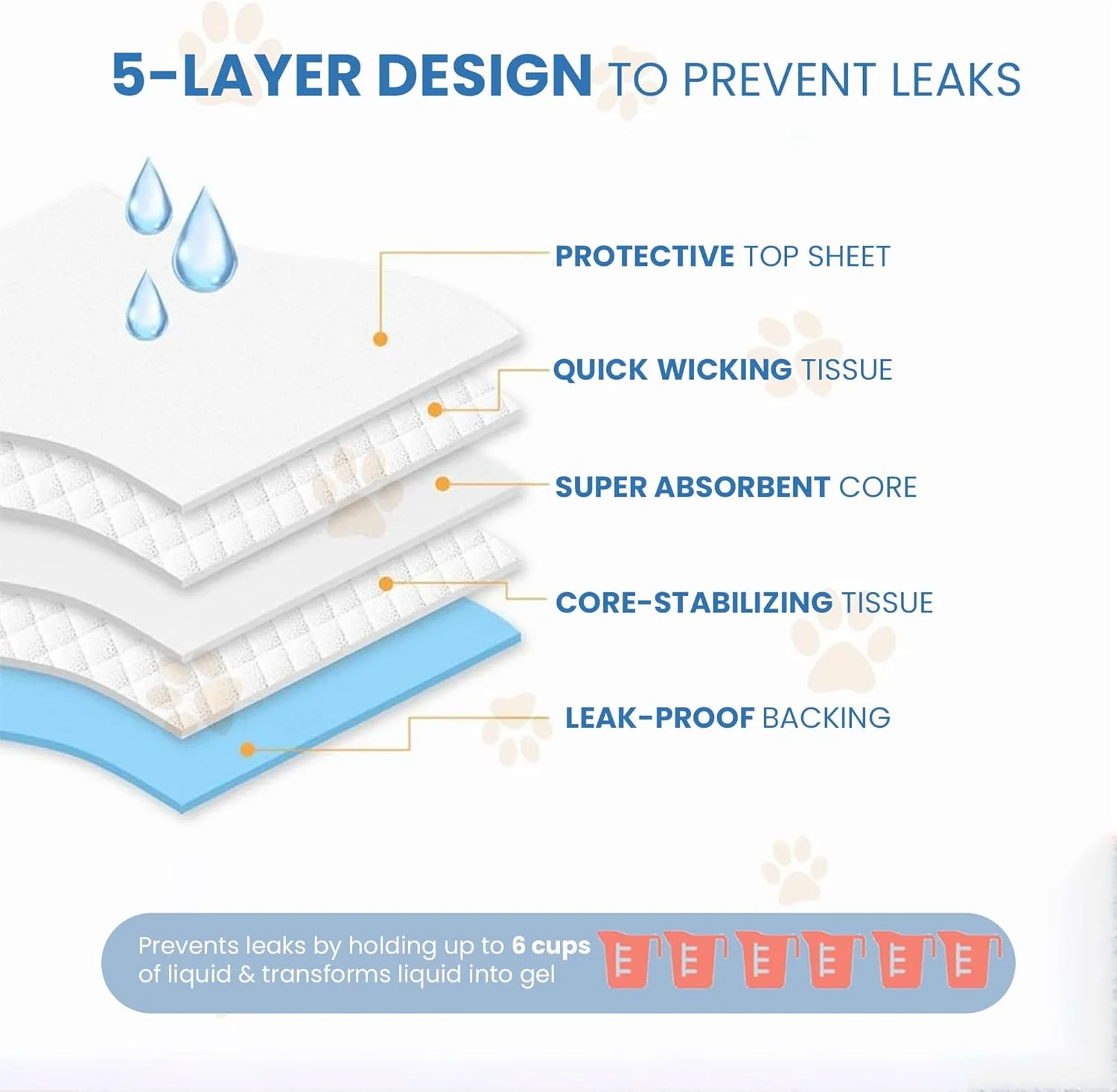 5-LAYER DESIGN TO PREVENT LEAKS

PROTECTIVE TOP SHEET

QUICK WICKING TISSUE

SUPER ABSORBENT CORE

CORE-STABILIZING TISSUE

LEAK-PROOF BACKING

Prevents leaks by holding up to 6 cups of liquid & transforms liquid into gel