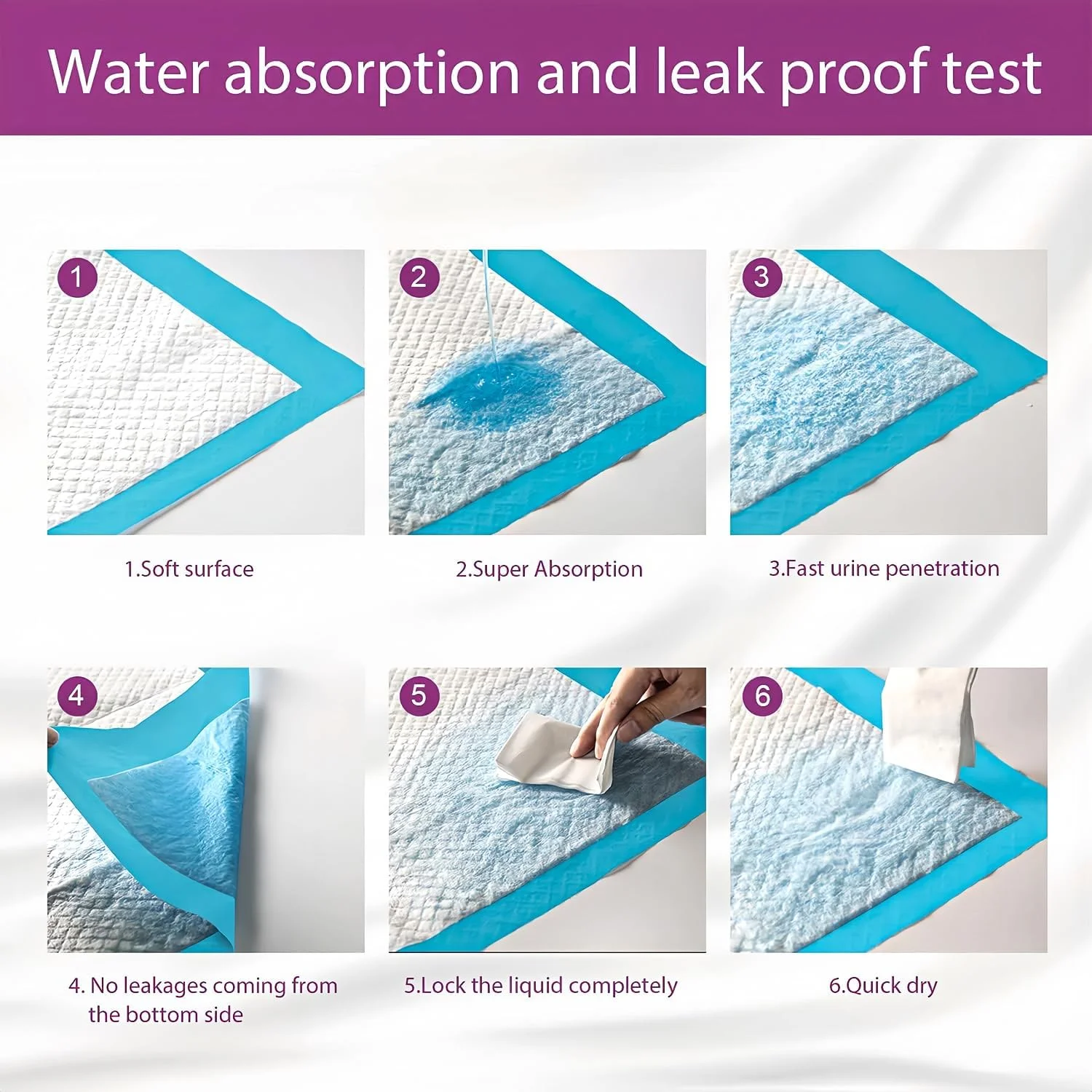 Water absorption and leak proof test

1

2

3

1.Soft surface

2.Super Absorption

3.Fast urine penetration

4

5

6

4. No leakages coming from the bottom side

5.Lock the liquid completely

6.Quick dry