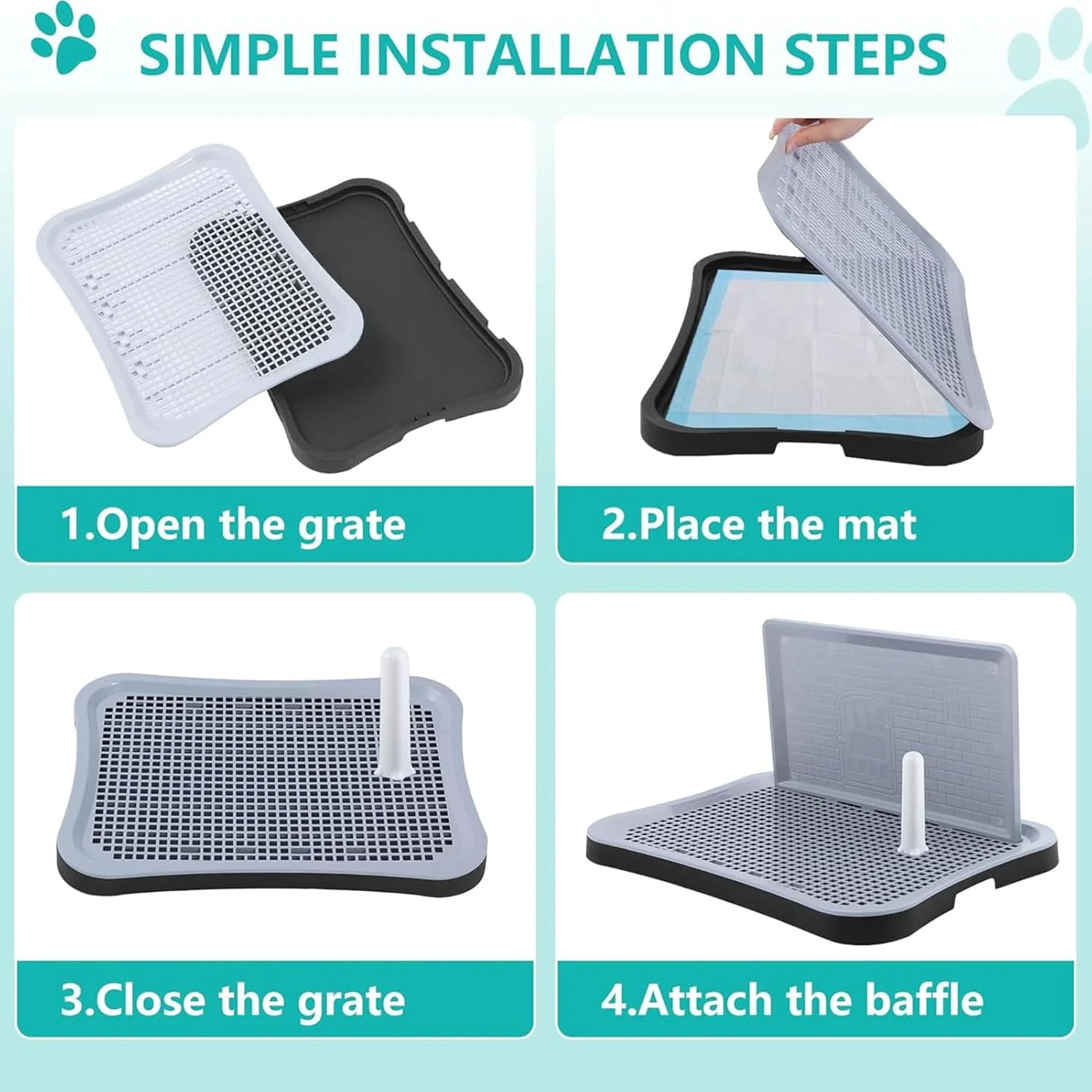 SIMPLE INSTALLATION STEPS

1.Open the grate

2.Place the mat

3.Close the grate

4.Attach the baffle