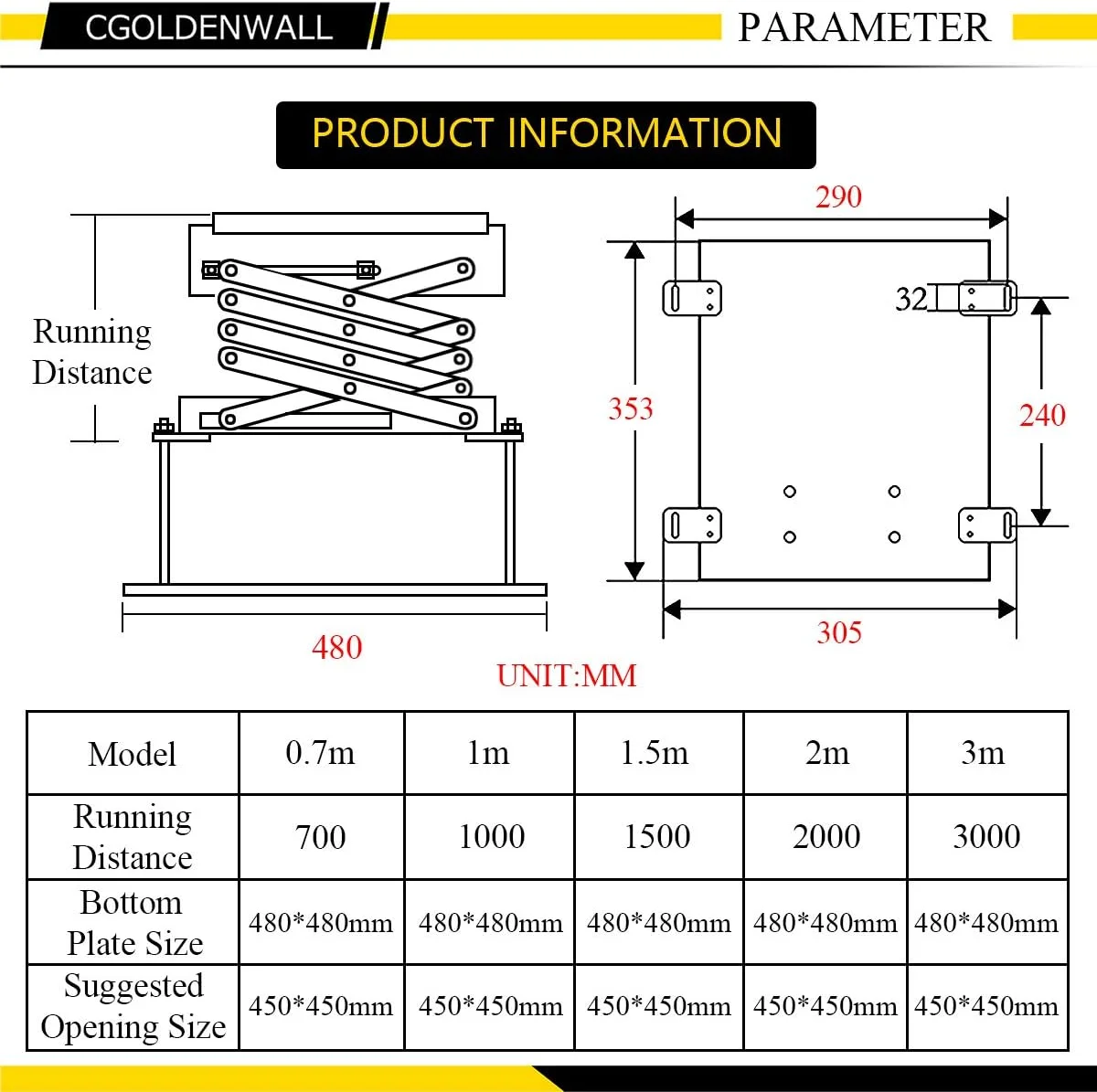 CGOLDENWALL

PARAMETER

PRODUCT INFORMATION

Running Distance

480

290

32

353

240

305

UNIT:MM

| Model | 0.7m | 1m | 1.5m | 2m | 3m |
|---|---|---|---|---|---|
| Running Distance | 700 | 1000 | 1500 | 2000 | 3000 |
| Bottom Plate Size | 480*480mm | 480*480mm | 480*480mm | 480*480mm | 480*480mm |
| Suggested Opening Size | 450*450mm | 450*450mm | 450*450mm | 450*450mm | 450*450mm |