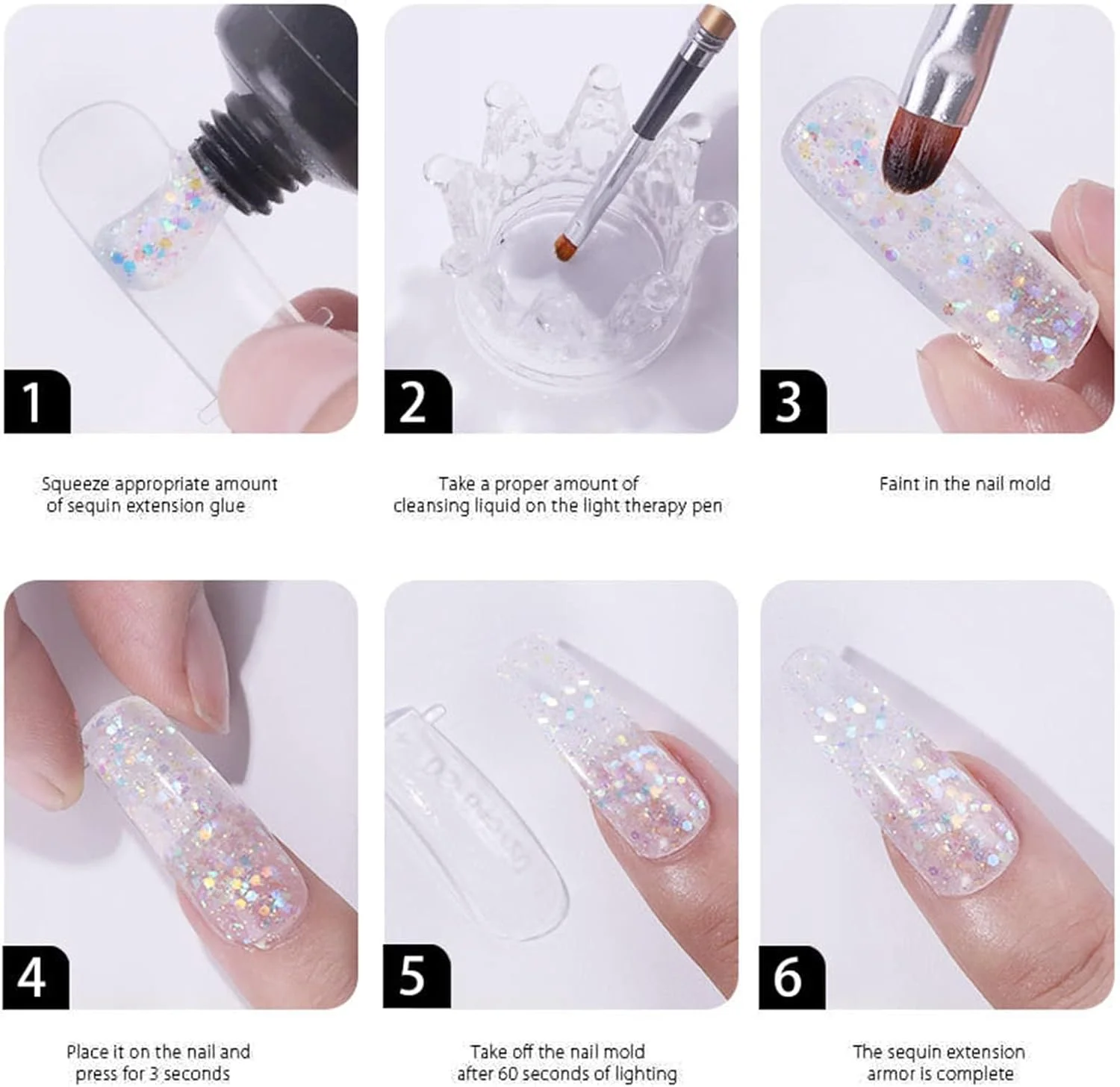 1

Squeeze appropriate amount of sequin extension glue

2

Take a proper amount of cleansing liquid on the light therapy pen

3

Faint in the nail mold

4

Place it on the nail and press for 3 seconds

5

Take off the nail mold after 60 seconds of lighting

6

The sequin extension armor is complete