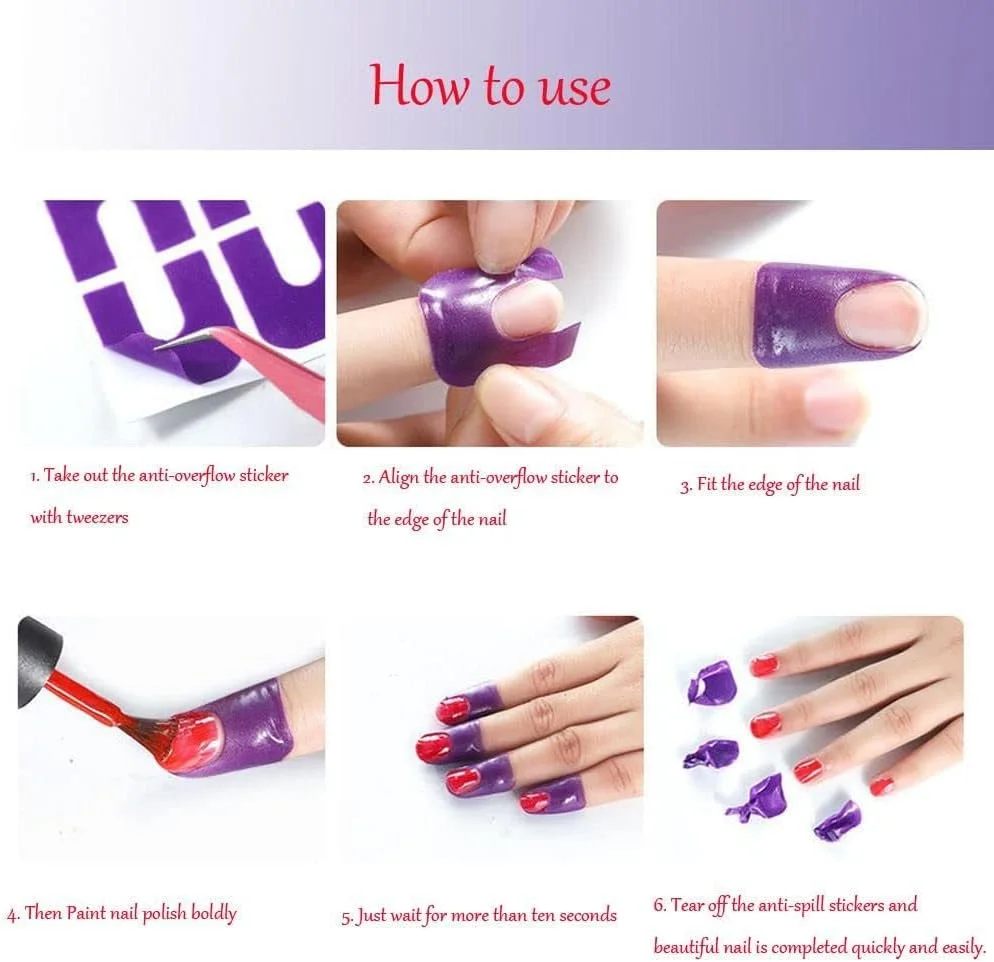 How to use

1. Take out the anti-overflow sticker with tweezers

2. Align the anti-overflow sticker to the edge of the nail

3. Fit the edge of the nail

4. Then Paint nail polish boldly

5. Just wait for more than ten seconds

6. Tear off the anti-spill stickers and beautiful nail is completed quickly and easily.