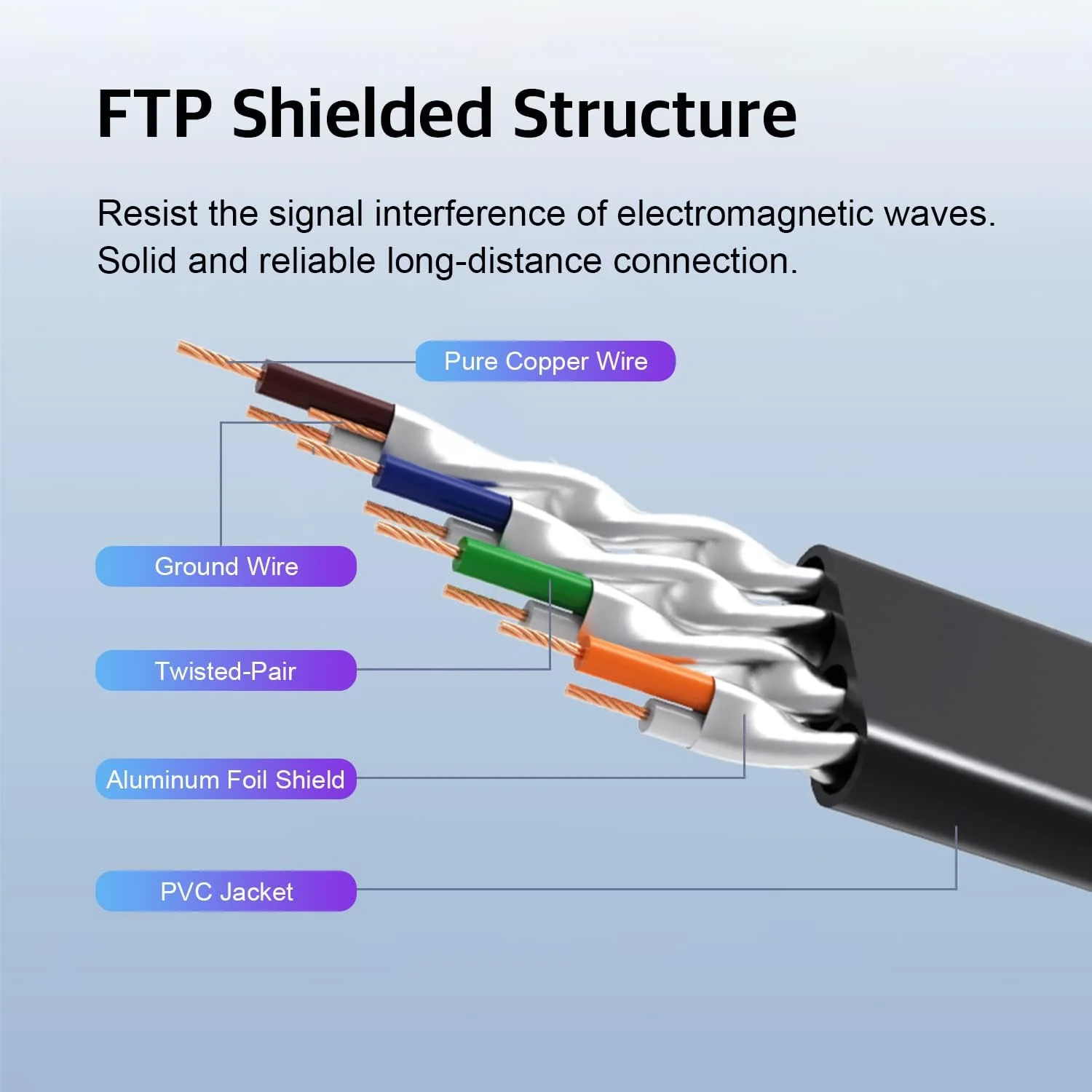 FTP Shielded Structure

Resist the signal interference of electromagnetic waves.
Solid and reliable long-distance connection.

Pure Copper Wire

Ground Wire

Twisted-Pair

Aluminum Foil Shield

PVC Jacket