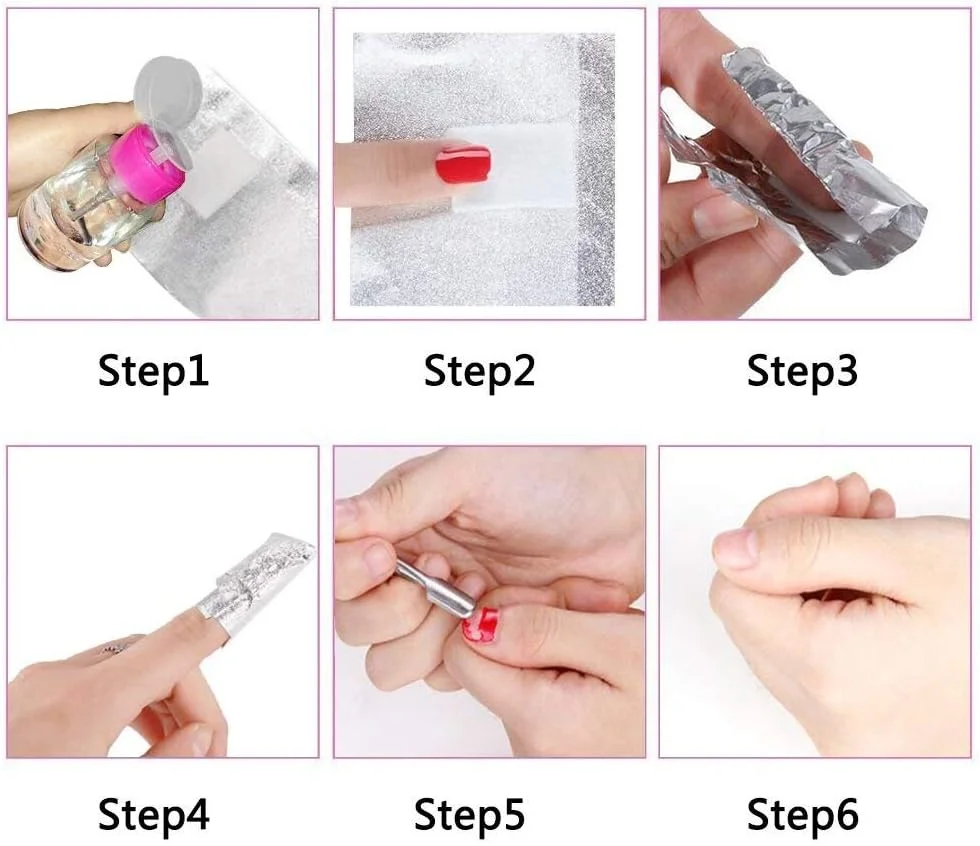 Step1

Step2

Step3

Step4

Step5

Step6