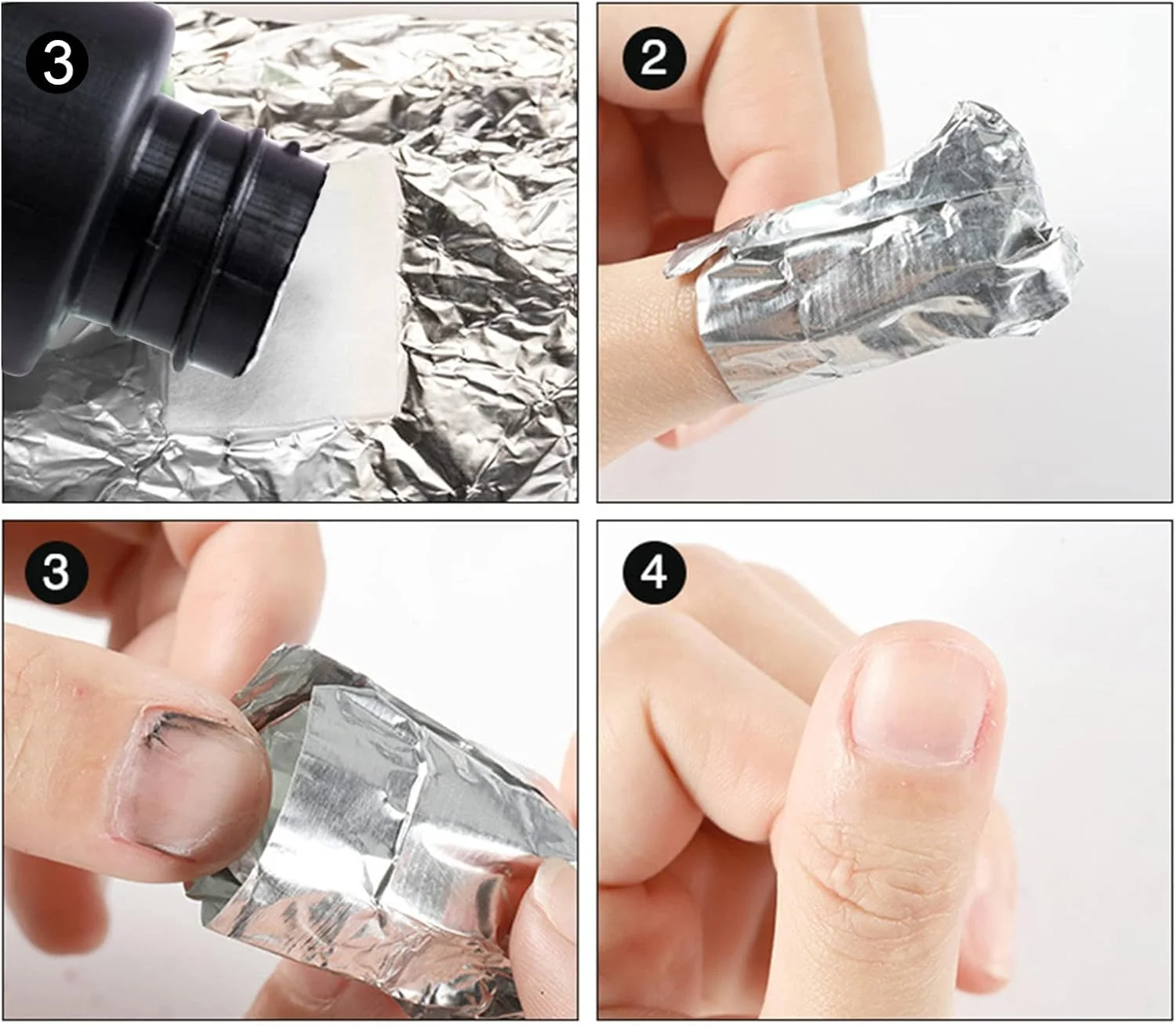 3

2

3

4