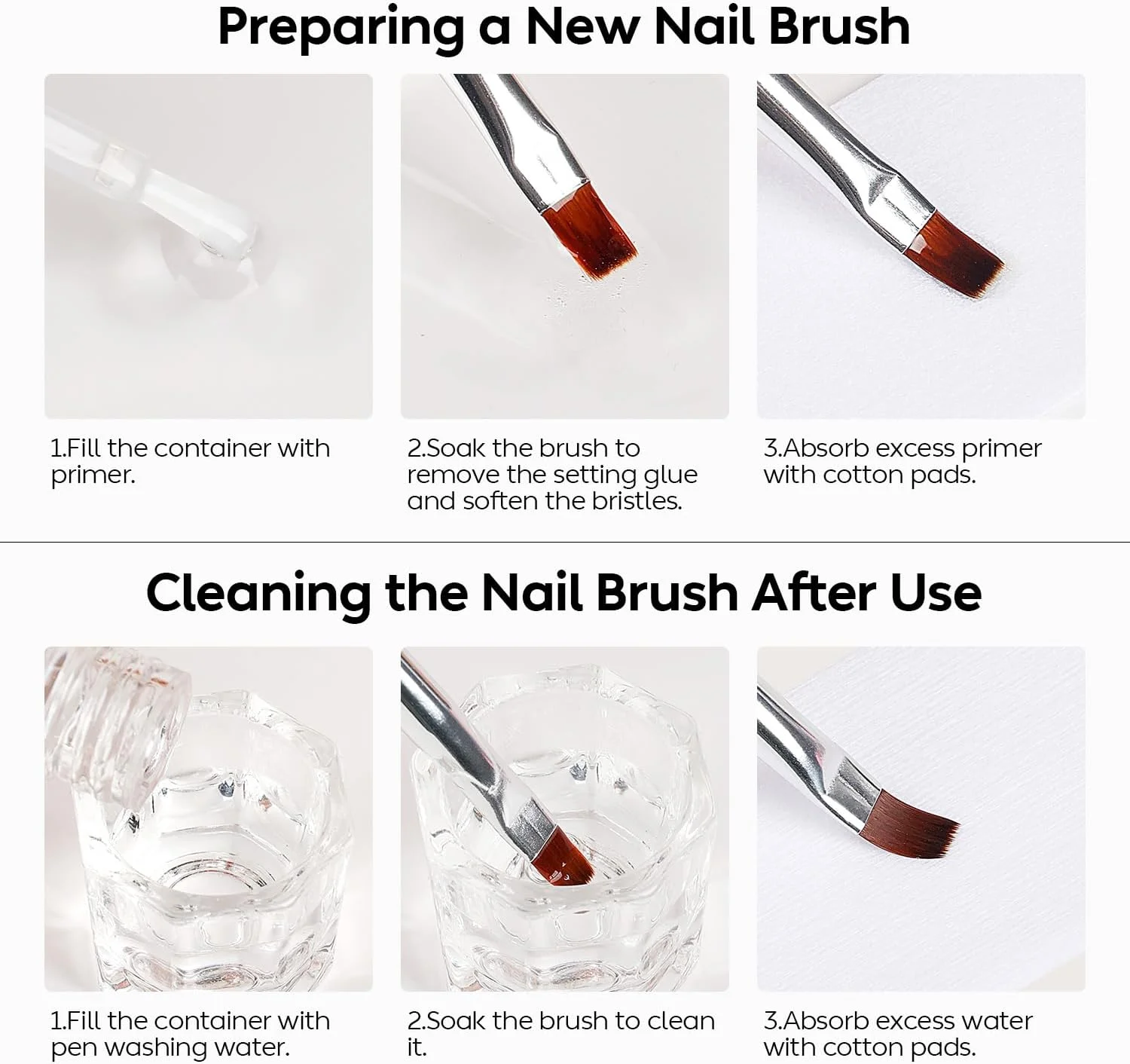 Preparing a New Nail Brush

1.Fill the container with primer.

2.Soak the brush to remove the setting glue and soften the bristles.

3.Absorb excess primer with cotton pads.

Cleaning the Nail Brush After Use

1.Fill the container with pen washing water.

2.Soak the brush to clean it.

3.Absorb excess water with cotton pads.