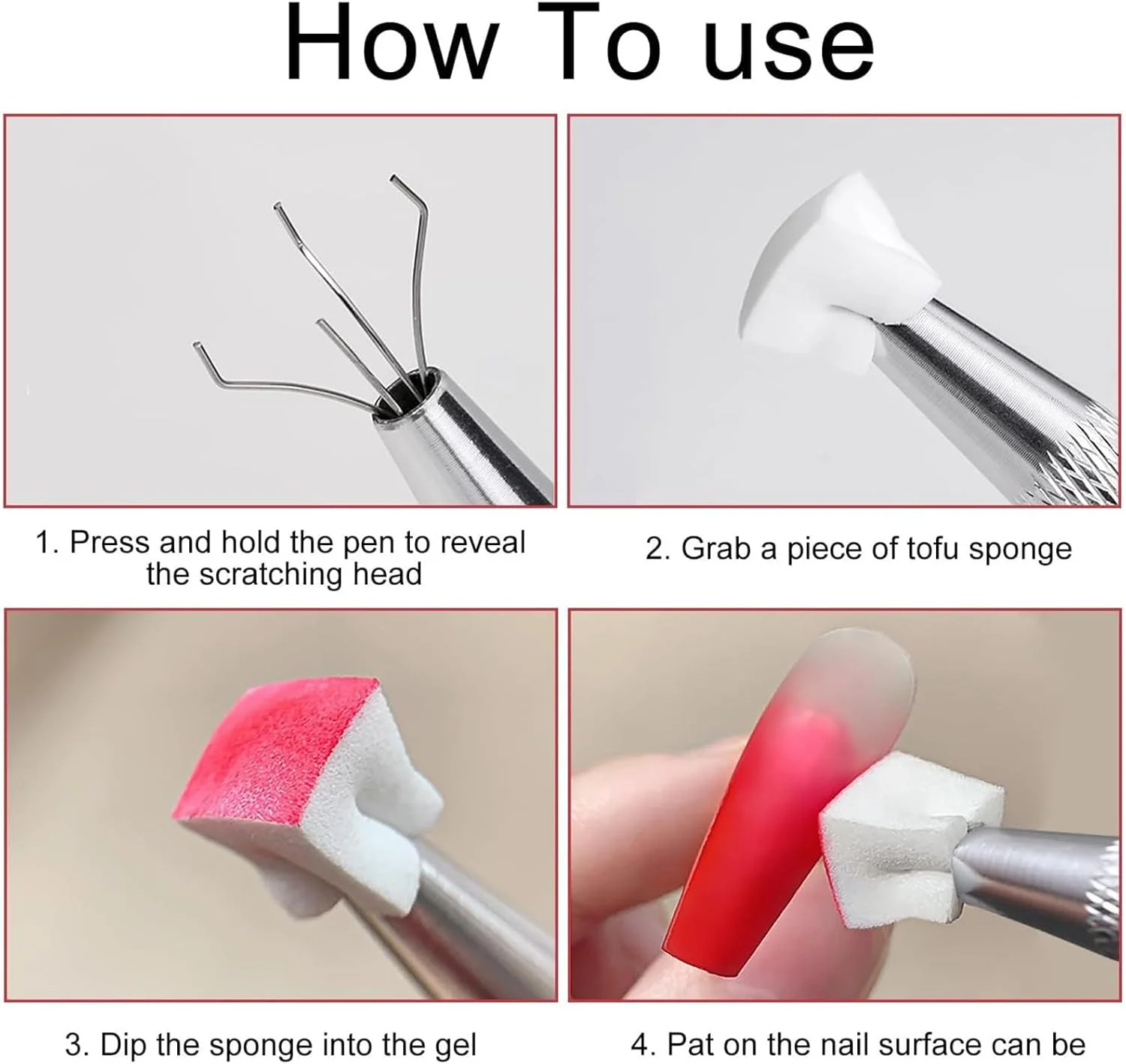 How To use

1. Press and hold the pen to reveal the scratching head

2. Grab a piece of tofu sponge

3. Dip the sponge into the gel

4. Pat on the nail surface can be