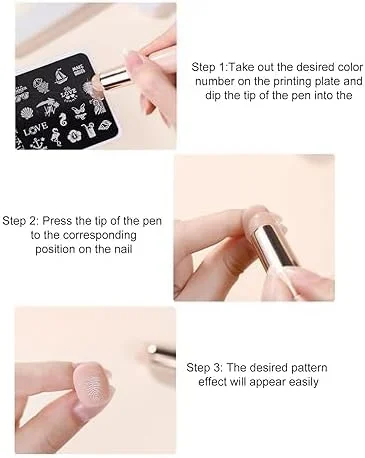 LOVE

LOVE

Step 1:Take out the desired color number on the printing plate and dip the tip of the pen into the

Step 2: Press the tip of the pen to the corresponding position on the nail

Step 3: The desired pattern effect will appear easily