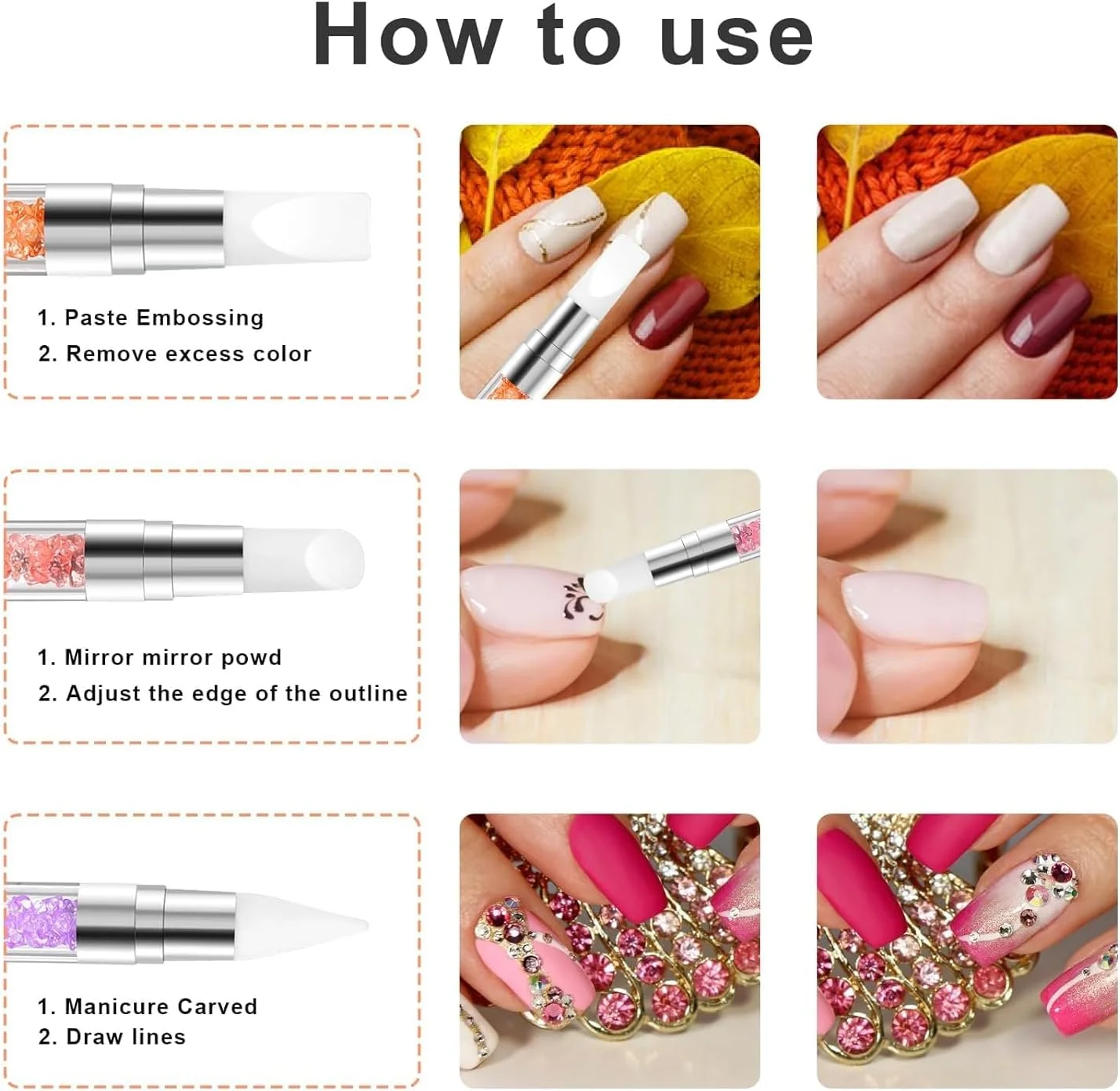 How to use

1. Paste Embossing
2. Remove excess color

1. Mirror mirror powd
2. Adjust the edge of the outline

1. Manicure Carved
2. Draw lines