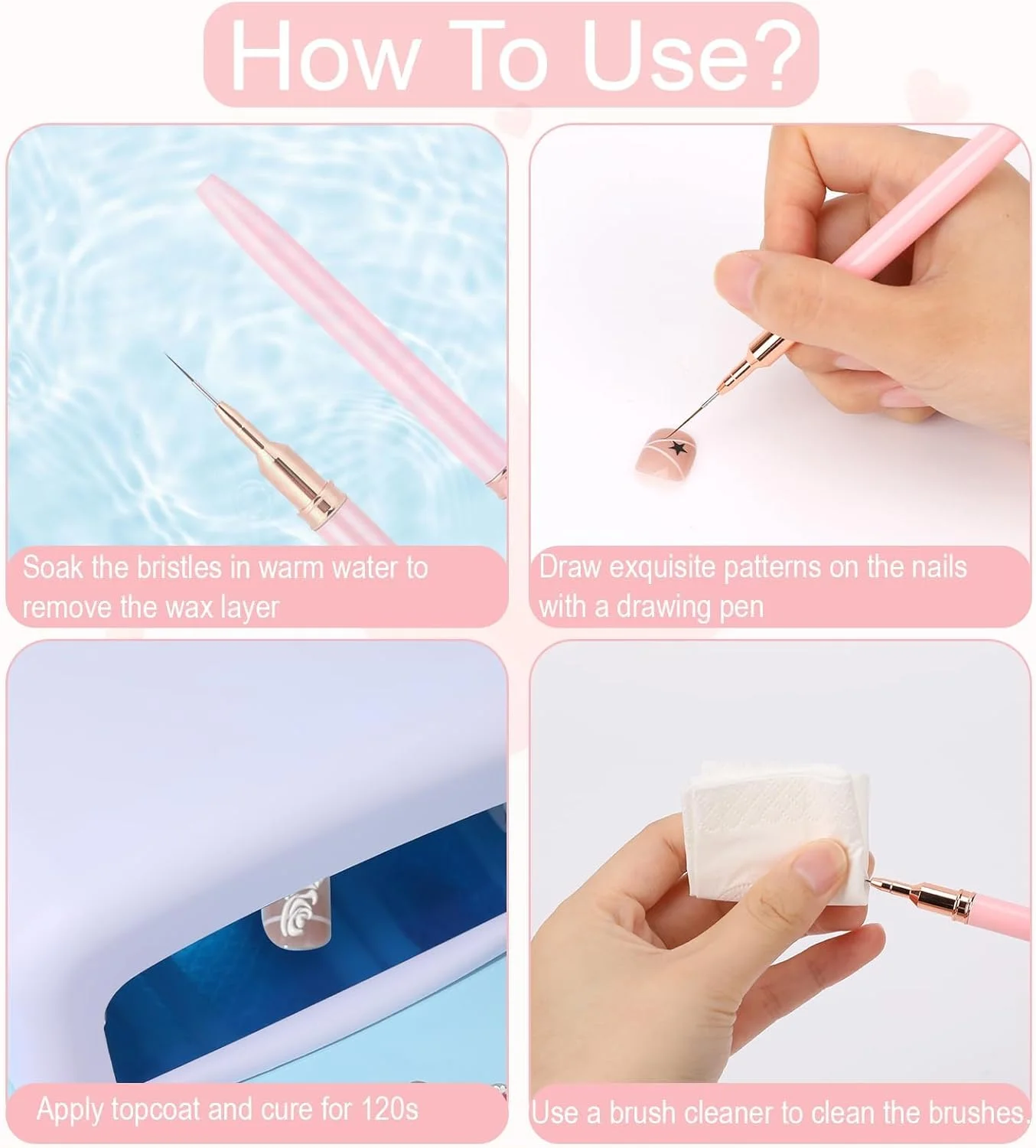 How To Use?

Soak the bristles in warm water to remove the wax layer

Draw exquisite patterns on the nails with a drawing pen

Apply topcoat and cure for 120s

Use a brush cleaner to clean the brushes.