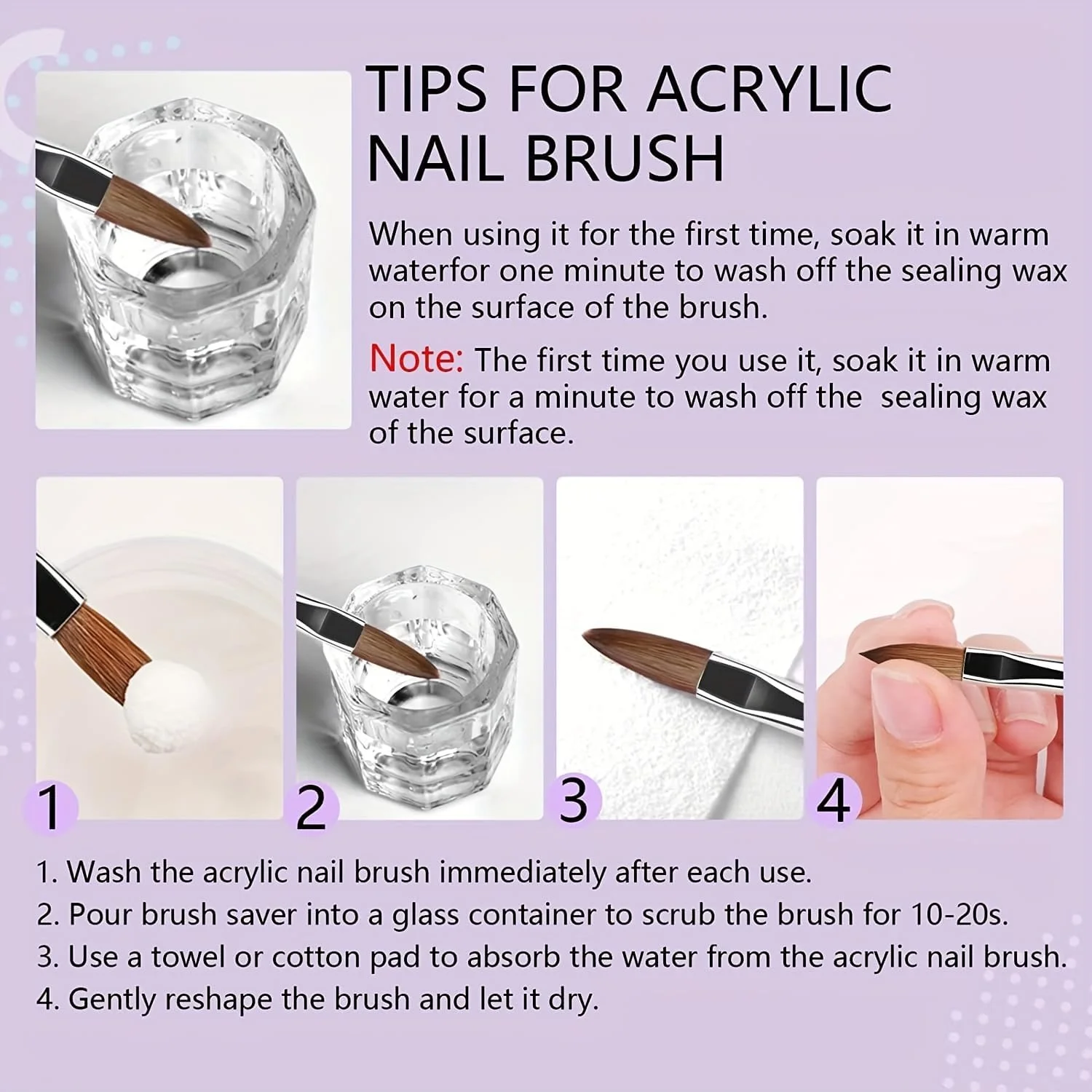 TIPS FOR ACRYLIC NAIL BRUSH

When using it for the first time, soak it in warm waterfor one minute to wash off the sealing wax on the surface of the brush.

Note: The first time you use it, soak it in warm water for a minute to wash off the sealing wax of the surface.

1

2

3

4

1. Wash the acrylic nail brush immediately after each use.
2. Pour brush saver into a glass container to scrub the brush for 10-20s.
3. Use a towel or cotton pad to absorb the water from the acrylic nail brush.
4. Gently reshape the brush and let it dry.