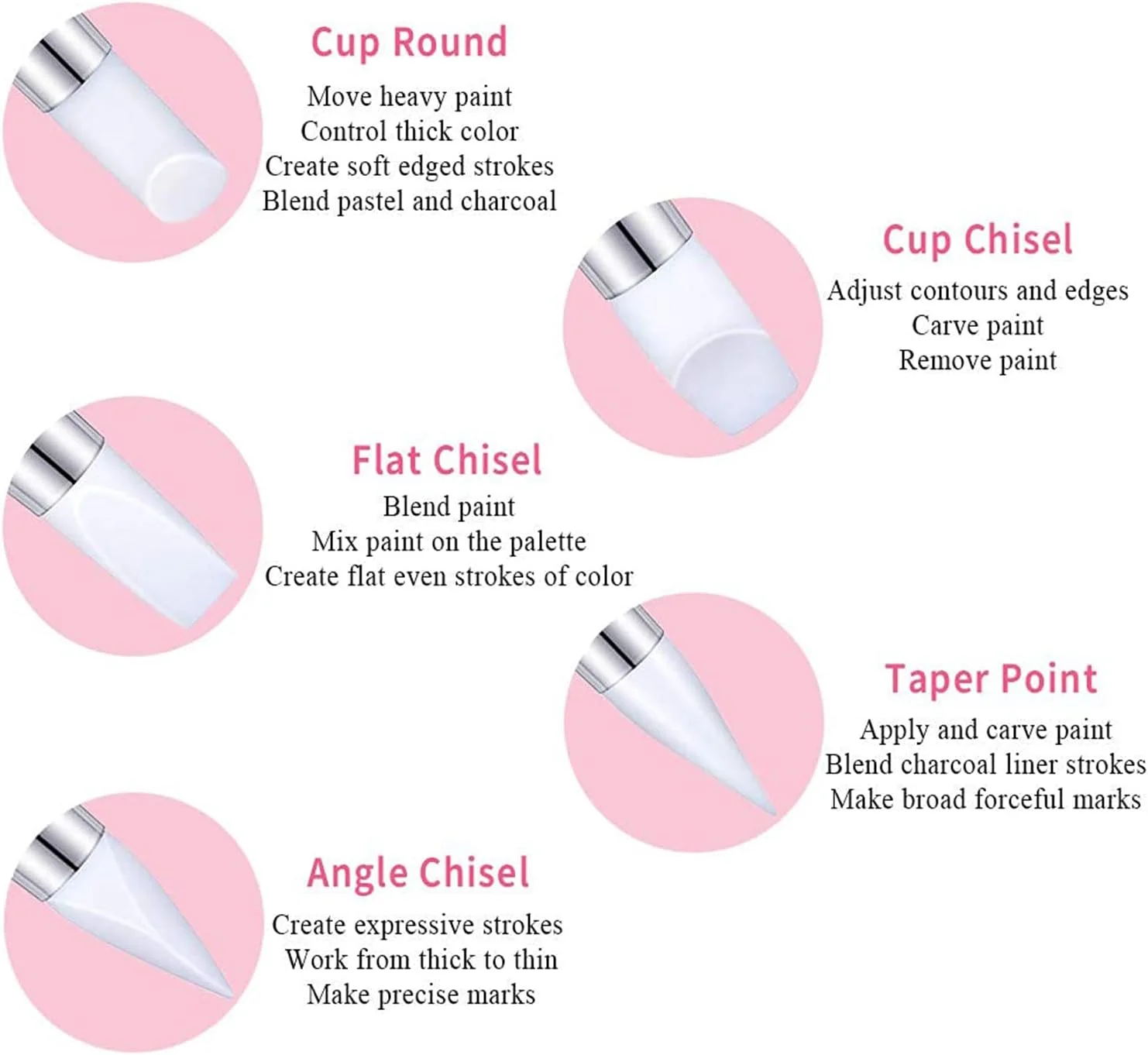 Cup Round
Move heavy paint
Control thick color
Create soft edged strokes
Blend pastel and charcoal

Cup Chisel
Adjust contours and edges
Carve paint
Remove paint

Flat Chisel
Blend paint
Mix paint on the palette
Create flat even strokes of color

Taper Point
Apply and carve paint
Blend charcoal liner strokes
Make broad forceful marks

Angle Chisel
Create expressive strokes
Work from thick to thin
Make precise marks