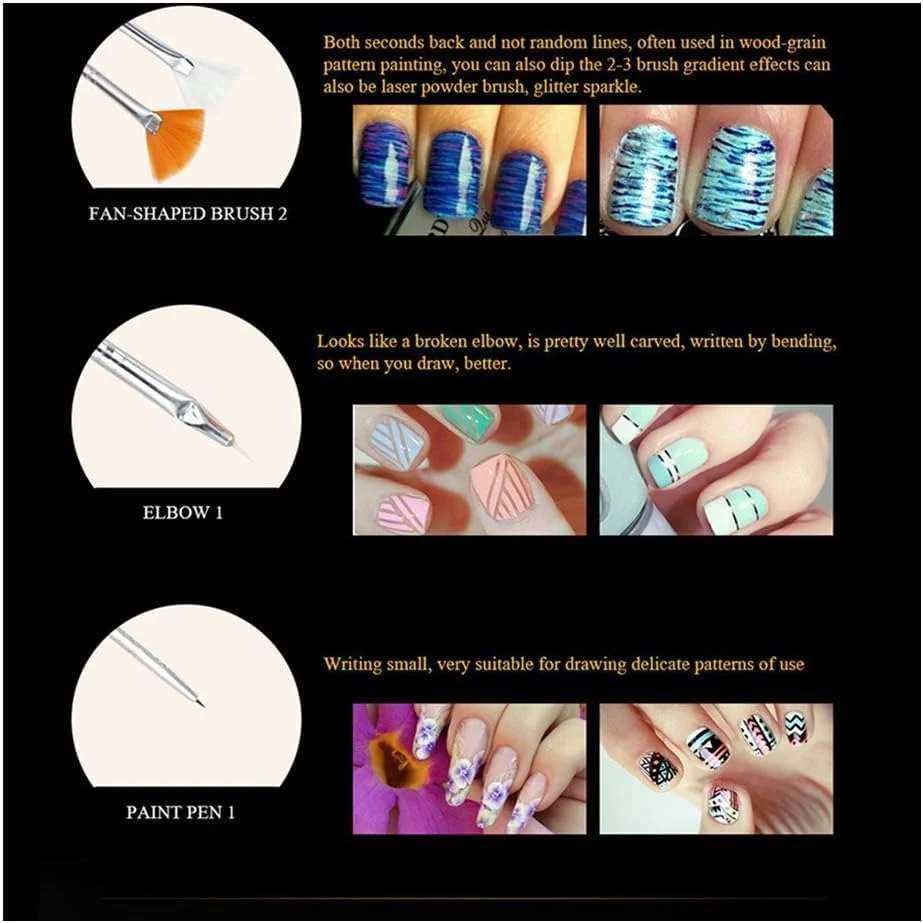 FAN-SHAPED BRUSH 2

Both seconds back and not random lines, often used in wood-grain pattern painting, you can also dip the 2-3 brush gradient effects can also be laser powder brush, glitter sparkle.

ELBOW 1

Looks like a broken elbow, is pretty well carved, written by bending, so when you draw, better.

PAINT PEN 1

Writing small, very suitable for drawing delicate patterns of use