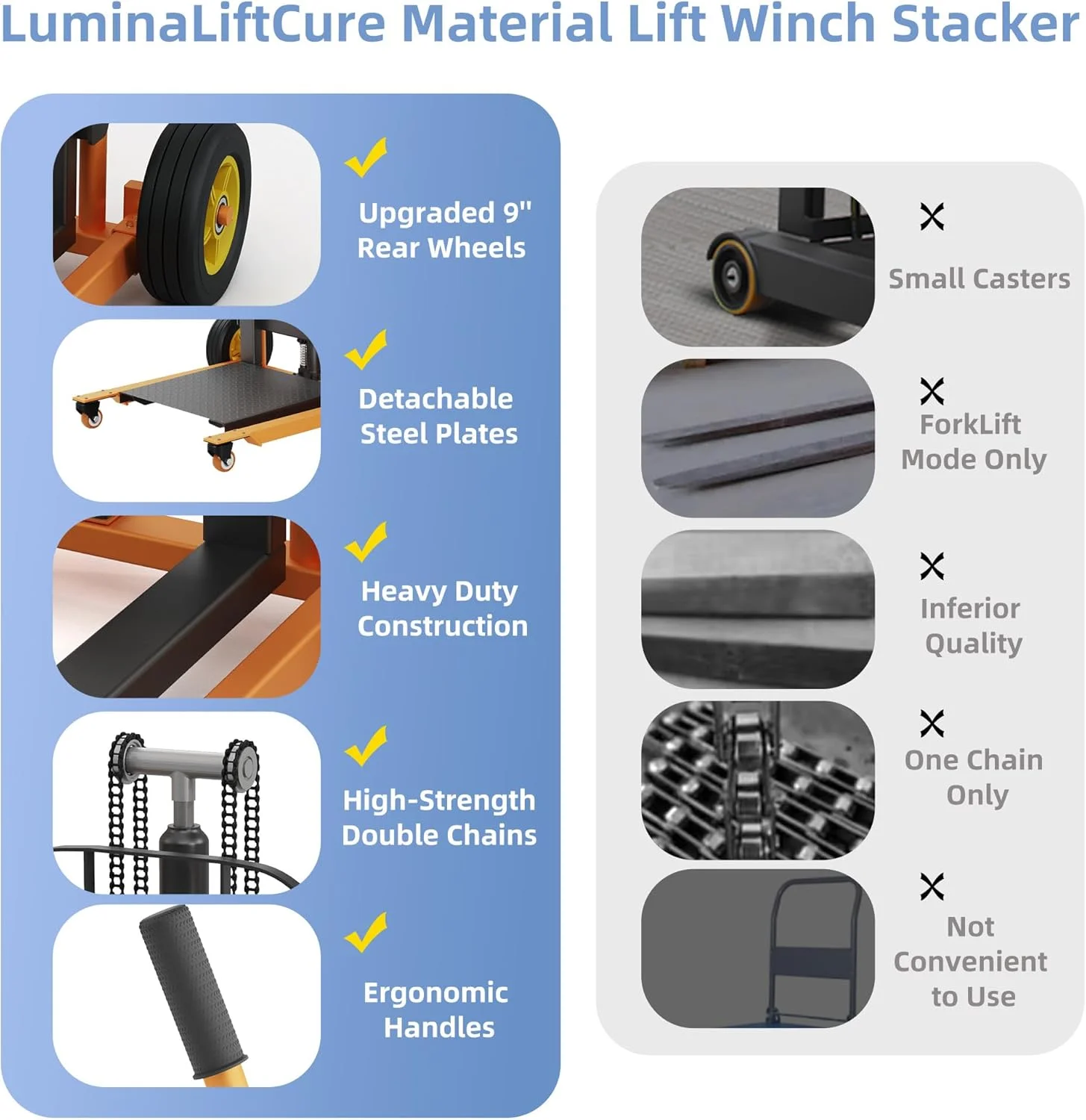 LuminaLiftCure Material Lift Winch Stacker

Upgraded 9" Rear Wheels

Detachable Steel Plates

Heavy Duty Construction

High-Strength Double Chains

Ergonomic Handles

Small Casters

ForkLift Mode Only

Inferior Quality

One Chain Only

Not Convenient to Use