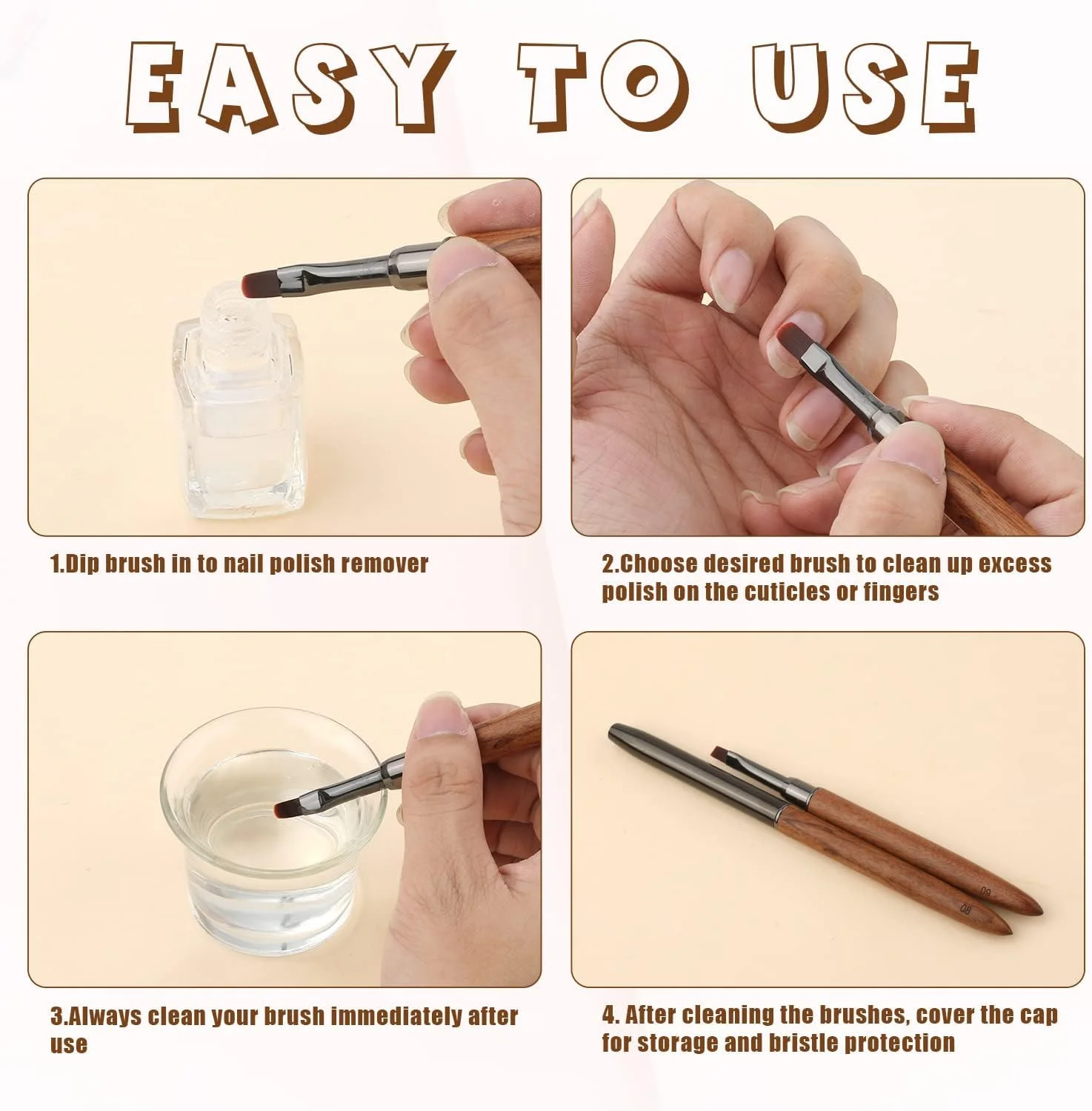 EASY TO USE

1.Dip brush in to nail polish remover

2.Choose desired brush to clean up excess polish on the cuticles or fingers

3.Always clean your brush immediately after use

09

08

4. After cleaning the brushes, cover the cap for storage and bristle protection