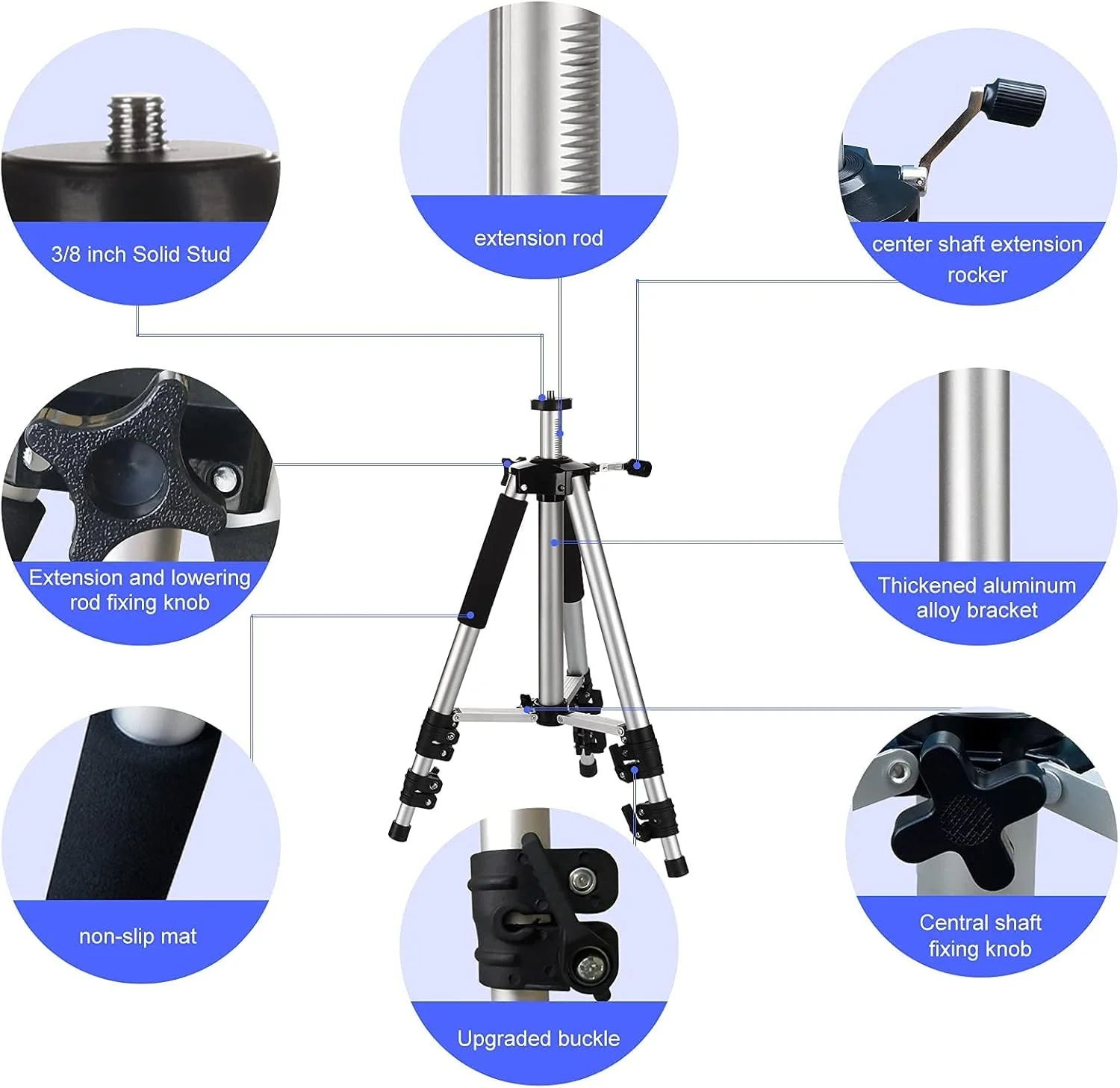 3/8 inch Solid Stud

extension rod

center shaft extension rocker

Extension and lowering rod fixing knob

Thickened aluminum alloy bracket

non-slip mat

Upgraded buckle

Central shaft fixing knob