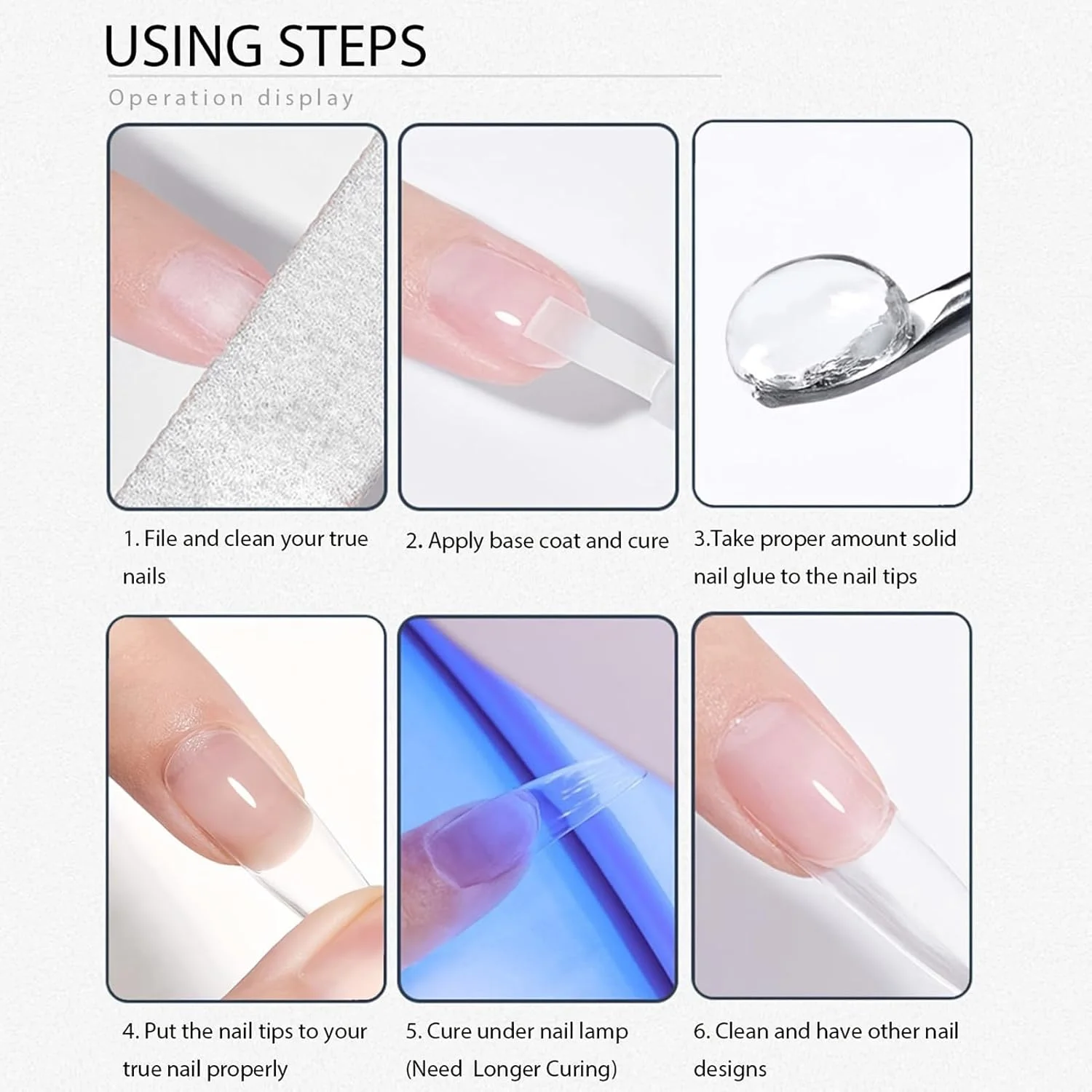 USING STEPS

Operation display

1. File and clean your true nails

2. Apply base coat and cure

3.Take proper amount solid nail glue to the nail tips

4. Put the nail tips to your true nail properly

5. Cure under nail lamp (Need Longer Curing)

6. Clean and have other nail designs