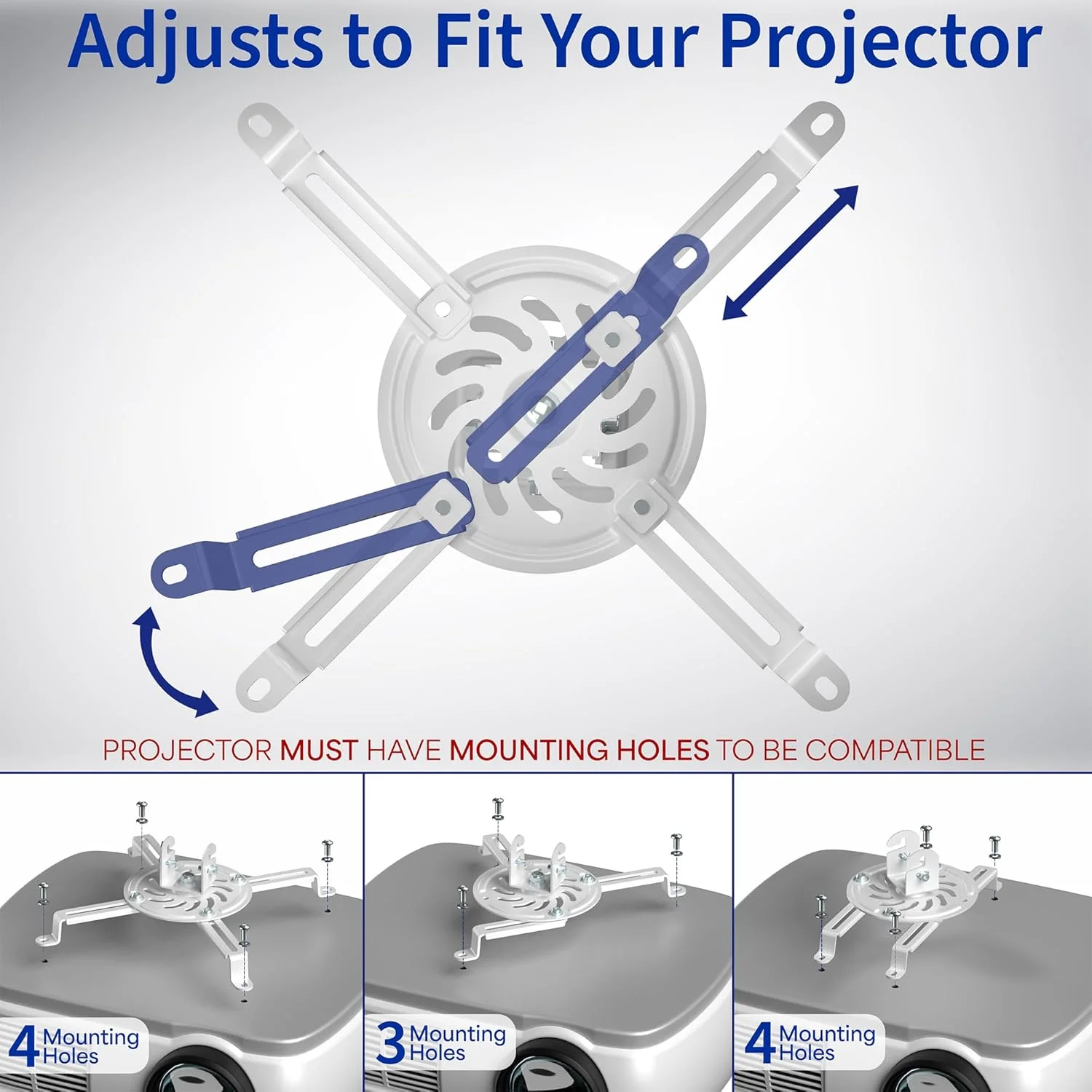 Adjusts to Fit Your Projector

PROJECTOR MUST HAVE MOUNTING HOLES TO BE COMPATIBLE

4 Mounting Holes

3 Mounting Holes

4 Mounting Holes