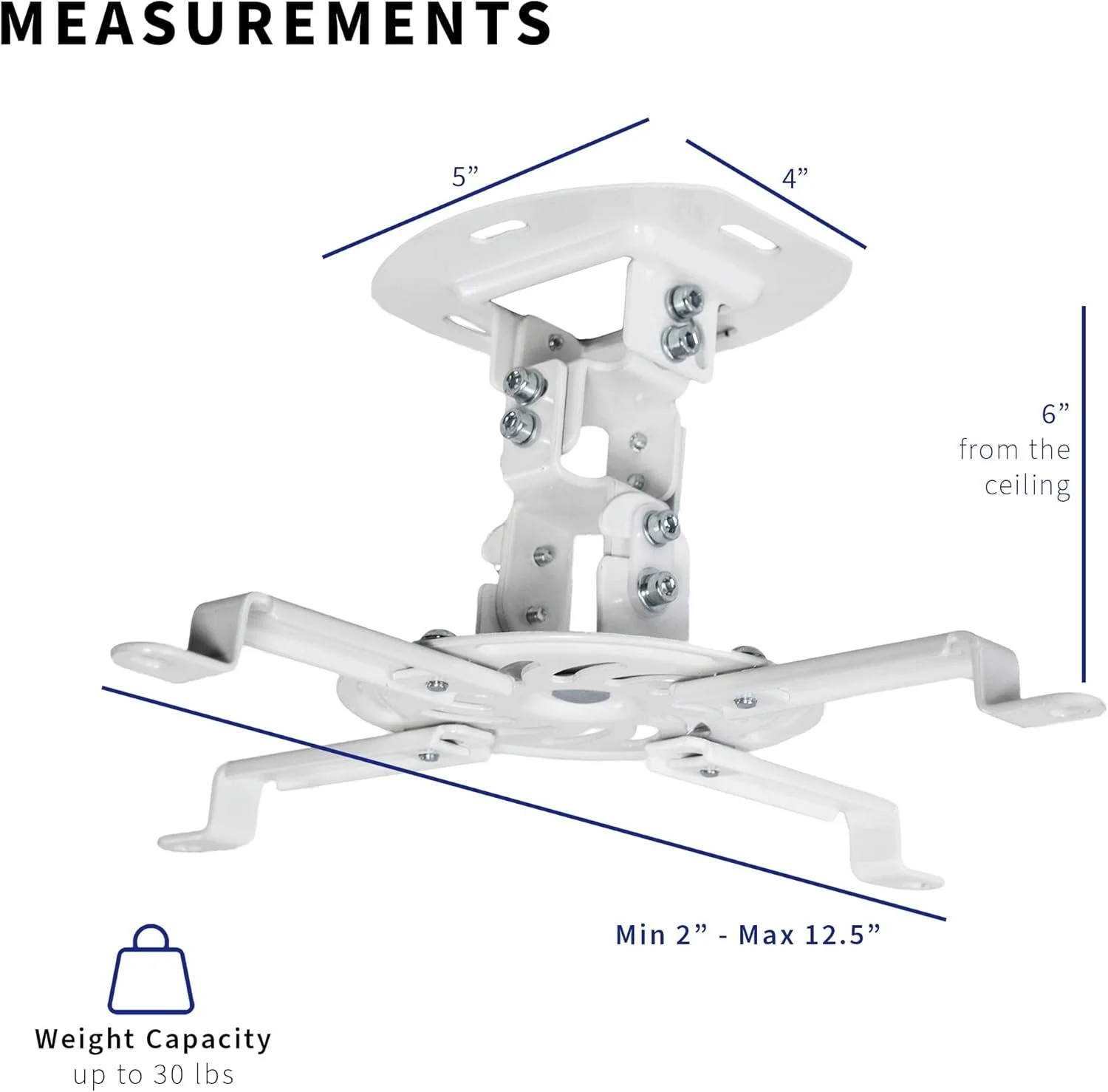 MEASUREMENTS

5”

4”

6”
from the
ceiling

Min 2” - Max 12.5”

Weight Capacity
up to 30 lbs