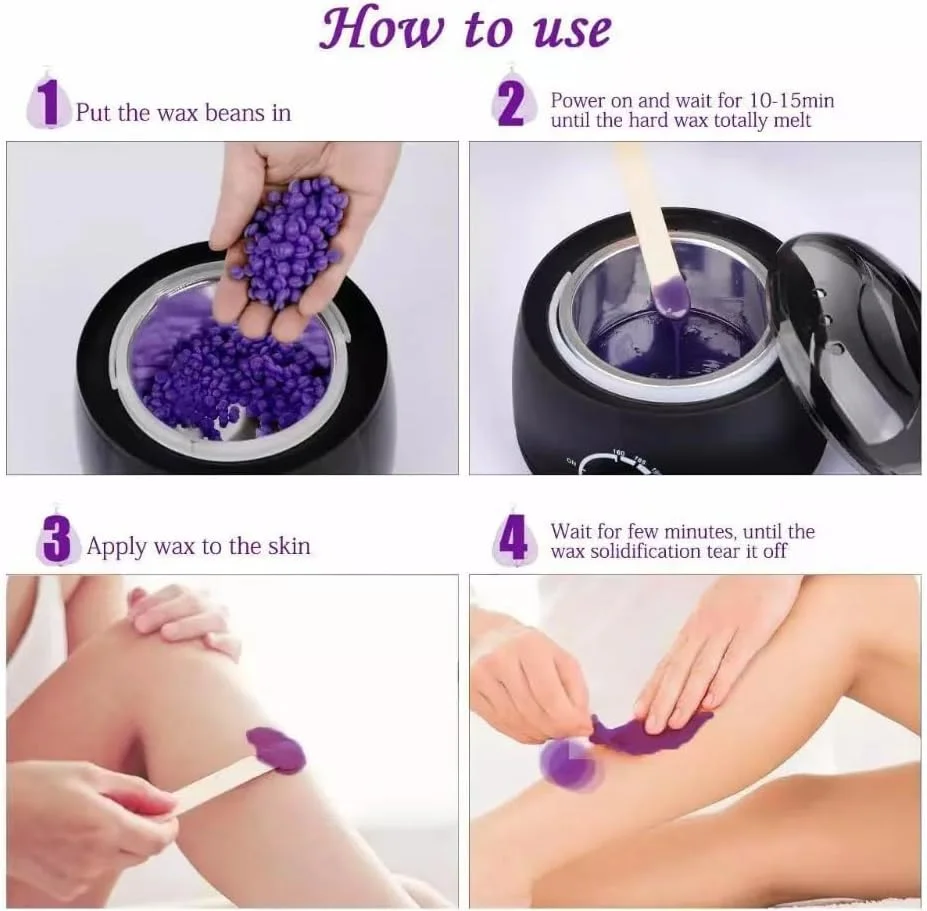 How to use

1 Put the wax beans in

2 Power on and wait for 10-15min until the hard wax totally melt

3 Apply wax to the skin

4 Wait for few minutes, until the wax solidification tear it off