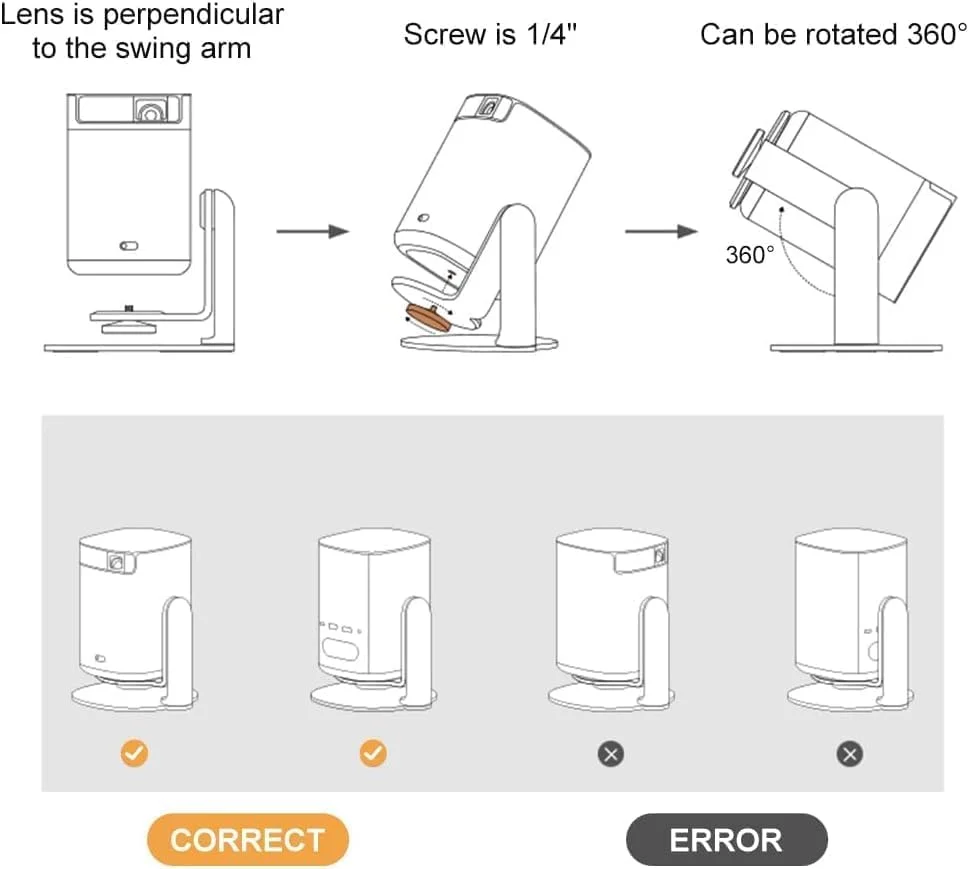 Lens is perpendicular to the swing arm

Screw is 1/4"

Can be rotated 360°

360°

CORRECT

ERROR