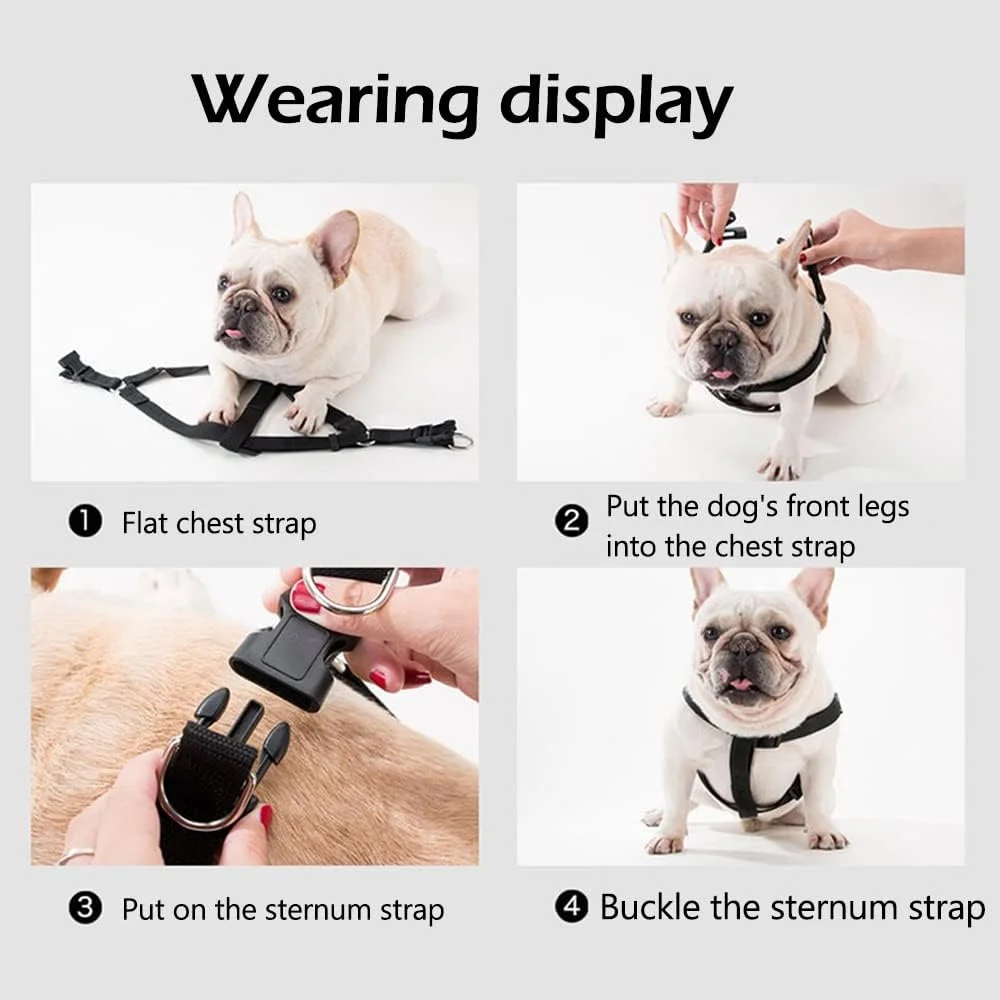 Wearing display

❶ Flat chest strap

❷ Put the dog's front legs into the chest strap

❸ Put on the sternum strap

❹ Buckle the sternum strap