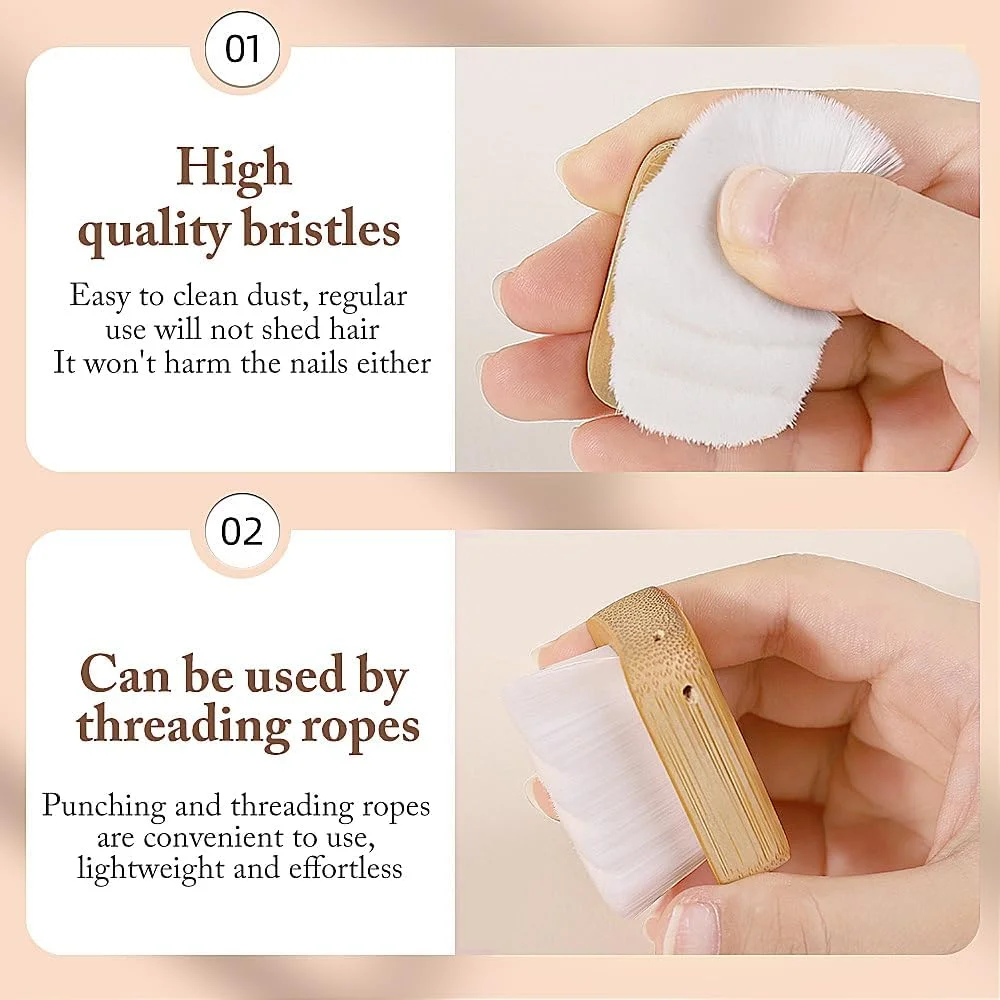 01

High quality bristles

Easy to clean dust, regular use will not shed hair
It won't harm the nails either

02

Can be used by threading ropes

Punching and threading ropes are convenient to use, lightweight and effortless