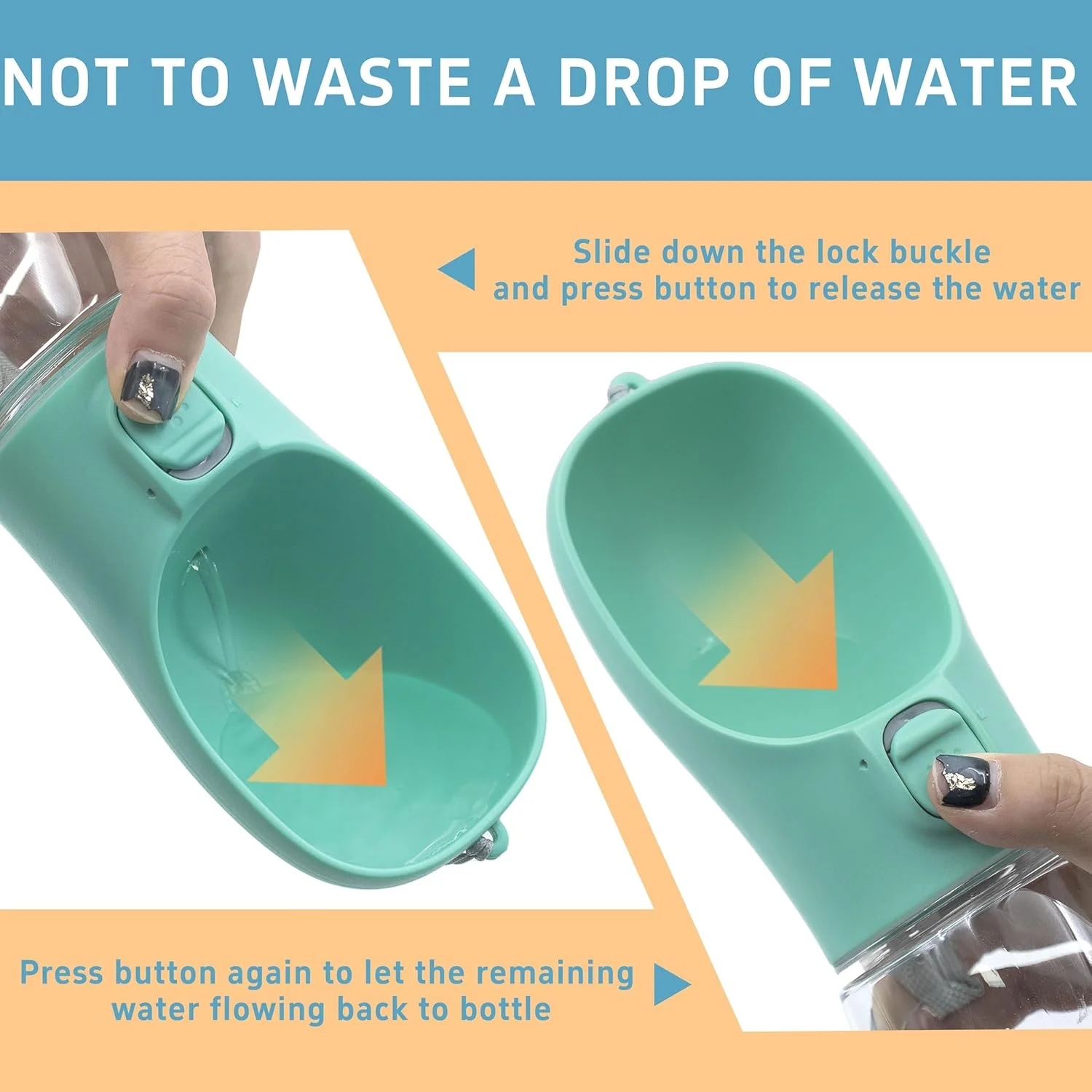 NOT TO WASTE A DROP OF WATER

Slide down the lock buckle
and press button to release the water

Press button again to let the remaining
water flowing back to bottle