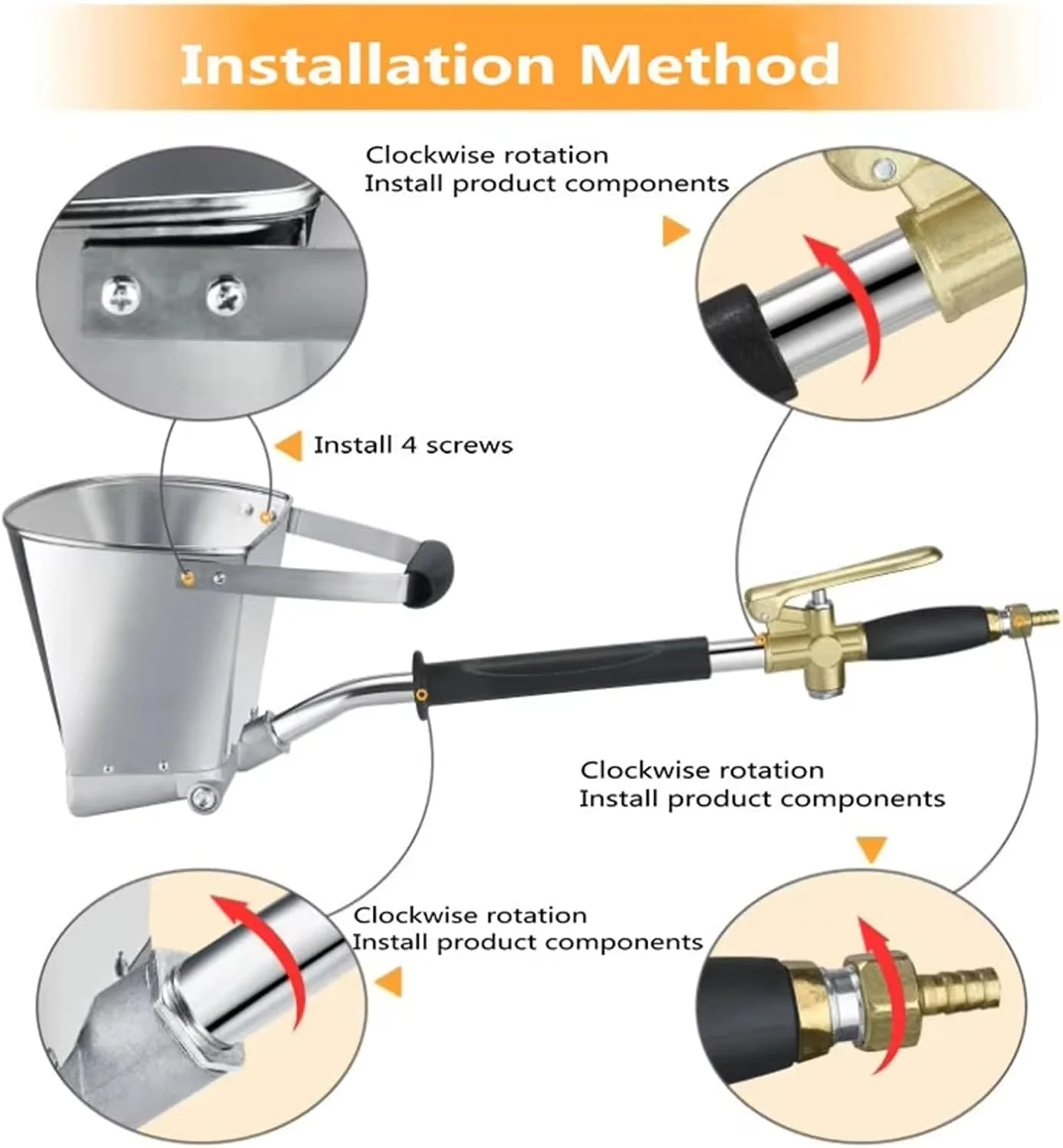 Installation Method

Clockwise rotation
Install product components

Install 4 screws

Clockwise rotation
Install product components

Clockwise rotation
Install product components