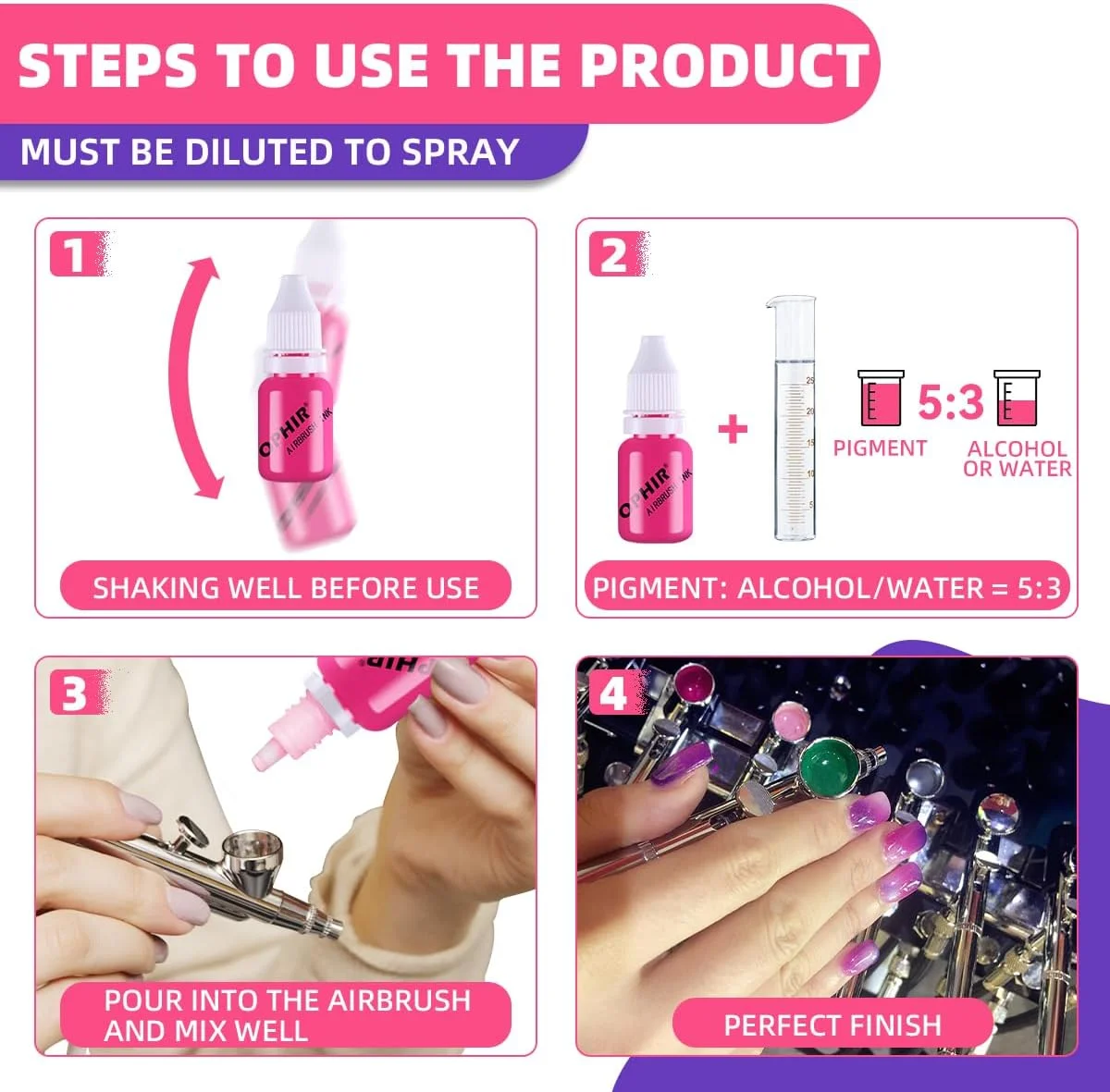 STEPS TO USE THE PRODUCT

MUST BE DILUTED TO SPRAY

1

OPHIR®
AIRBRUSH INK

SHAKING WELL BEFORE USE

2

OPHIR®
AIRBRUSH INK

+

25
20
15
10
5

5:3

PIGMENT

ALCOHOL OR WATER

PIGMENT: ALCOHOL/WATER = 5:3

3

POUR INTO THE AIRBRUSH AND MIX WELL

4

PERFECT FINISH