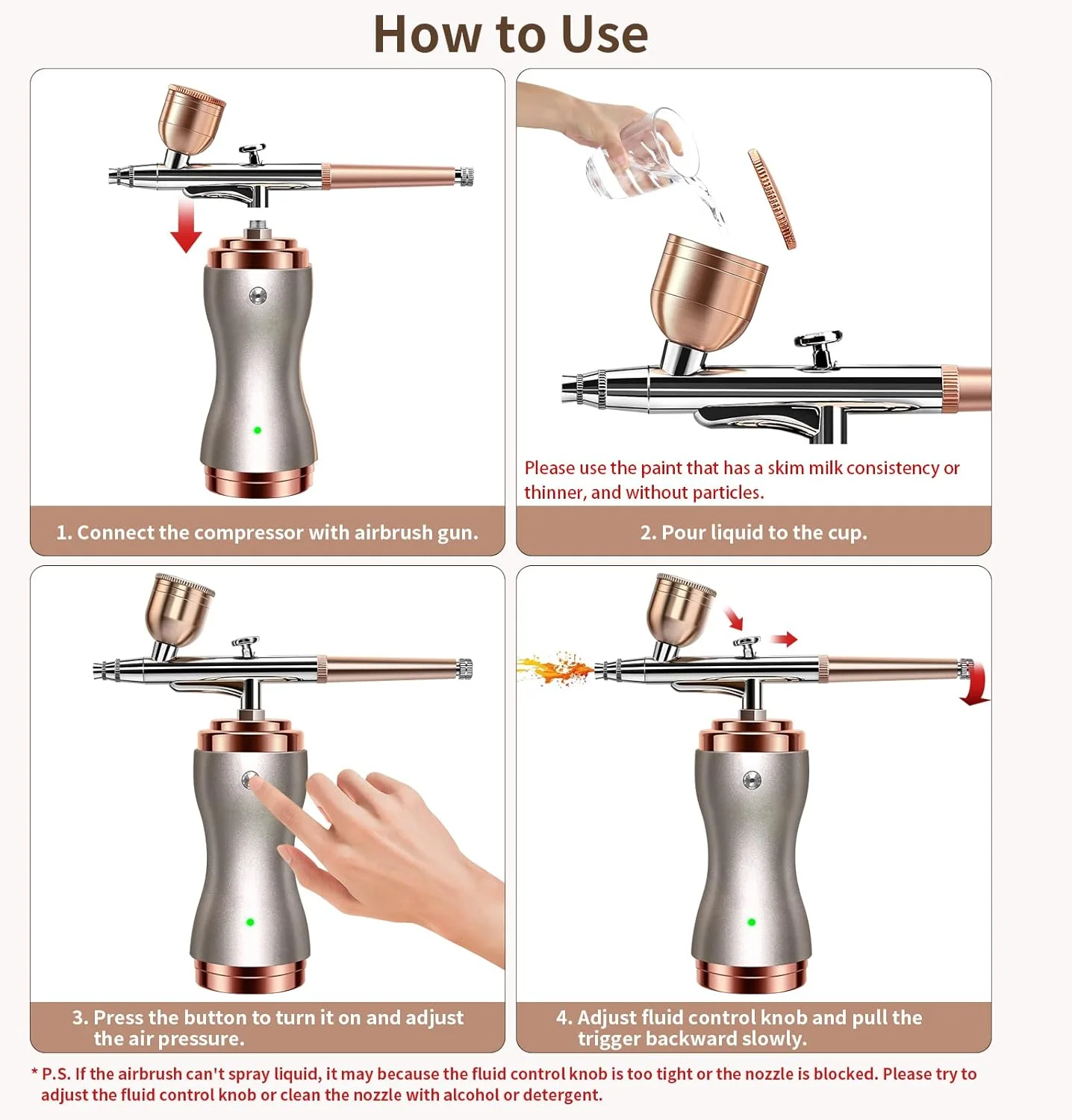 How to Use

1. Connect the compressor with airbrush gun.

Please use the paint that has a skim milk consistency or thinner, and without particles.

2. Pour liquid to the cup.

3. Press the button to turn it on and adjust the air pressure.

4. Adjust fluid control knob and pull the trigger backward slowly.

* P.S. If the airbrush can't spray liquid, it may because the fluid control knob is too tight or the nozzle is blocked. Please try to adjust the fluid control knob or clean the nozzle with alcohol or detergent.