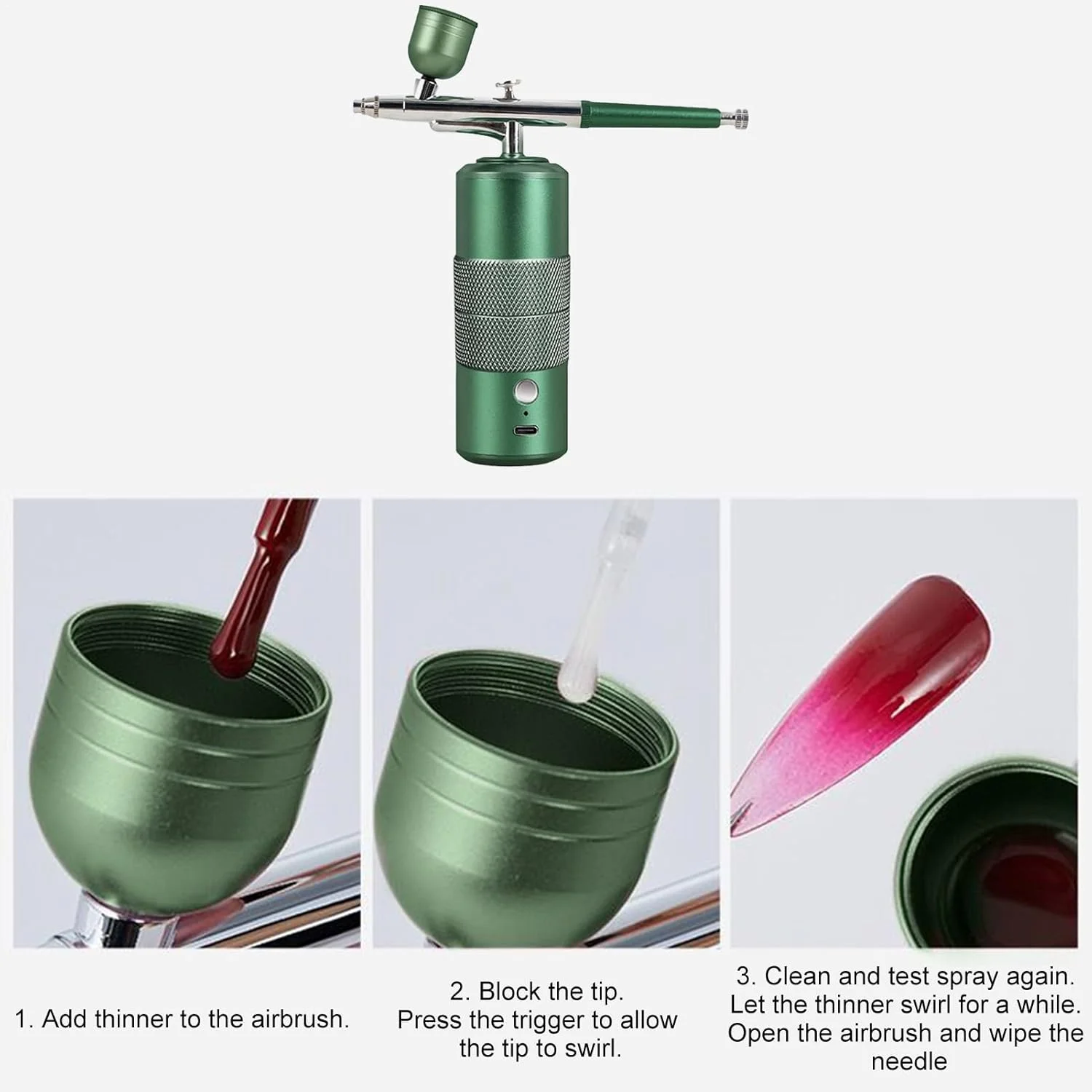 1. Add thinner to the airbrush.

2. Block the tip.
Press the trigger to allow the tip to swirl.

3. Clean and test spray again.
Let the thinner swirl for a while.
Open the airbrush and wipe the needle