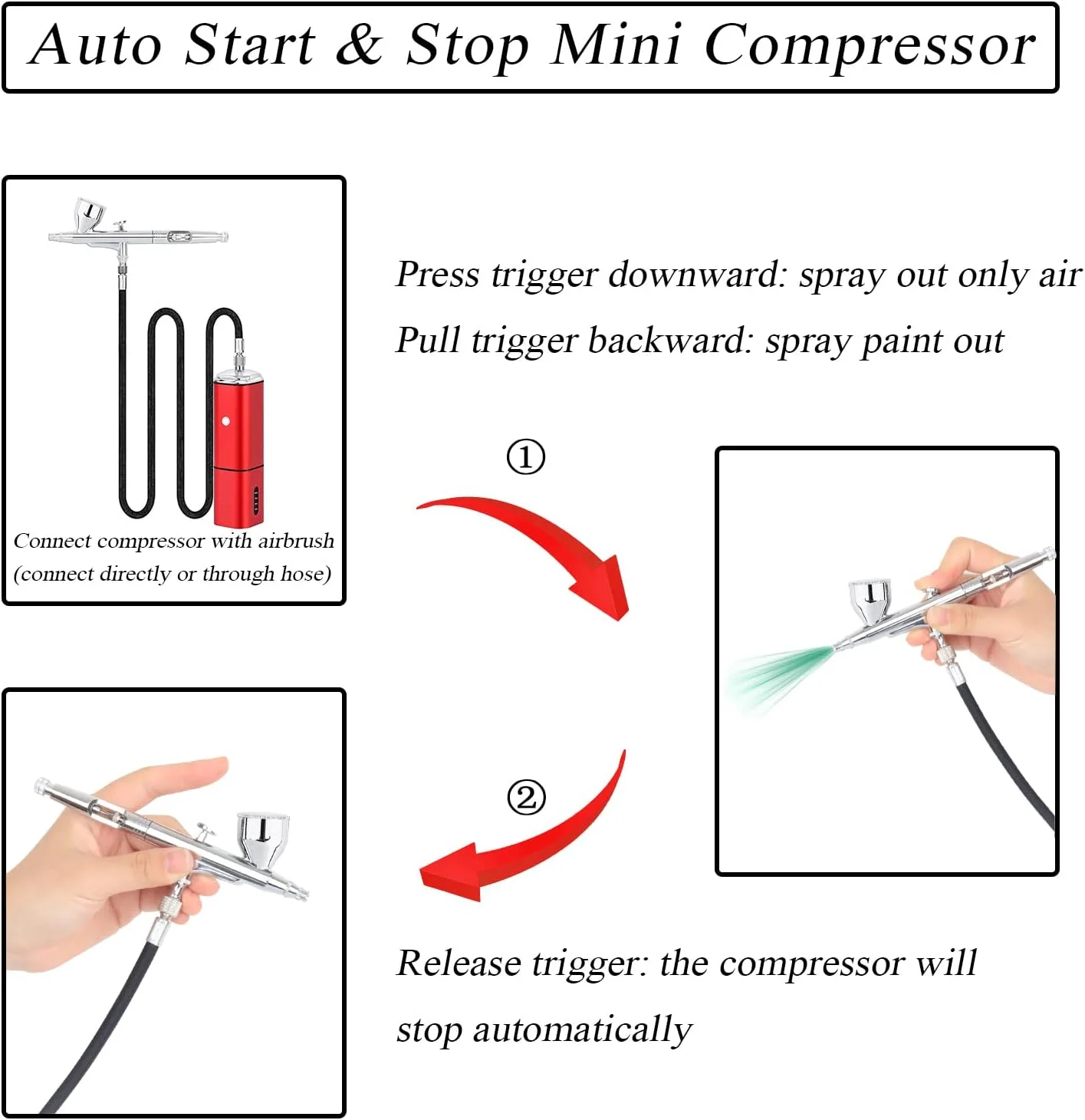 Auto Start & Stop Mini Compressor

Connect compressor with airbrush (connect directly or through hose)

Press trigger downward: spray out only air

Pull trigger backward: spray paint out

①

②

Release trigger: the compressor will stop automatically