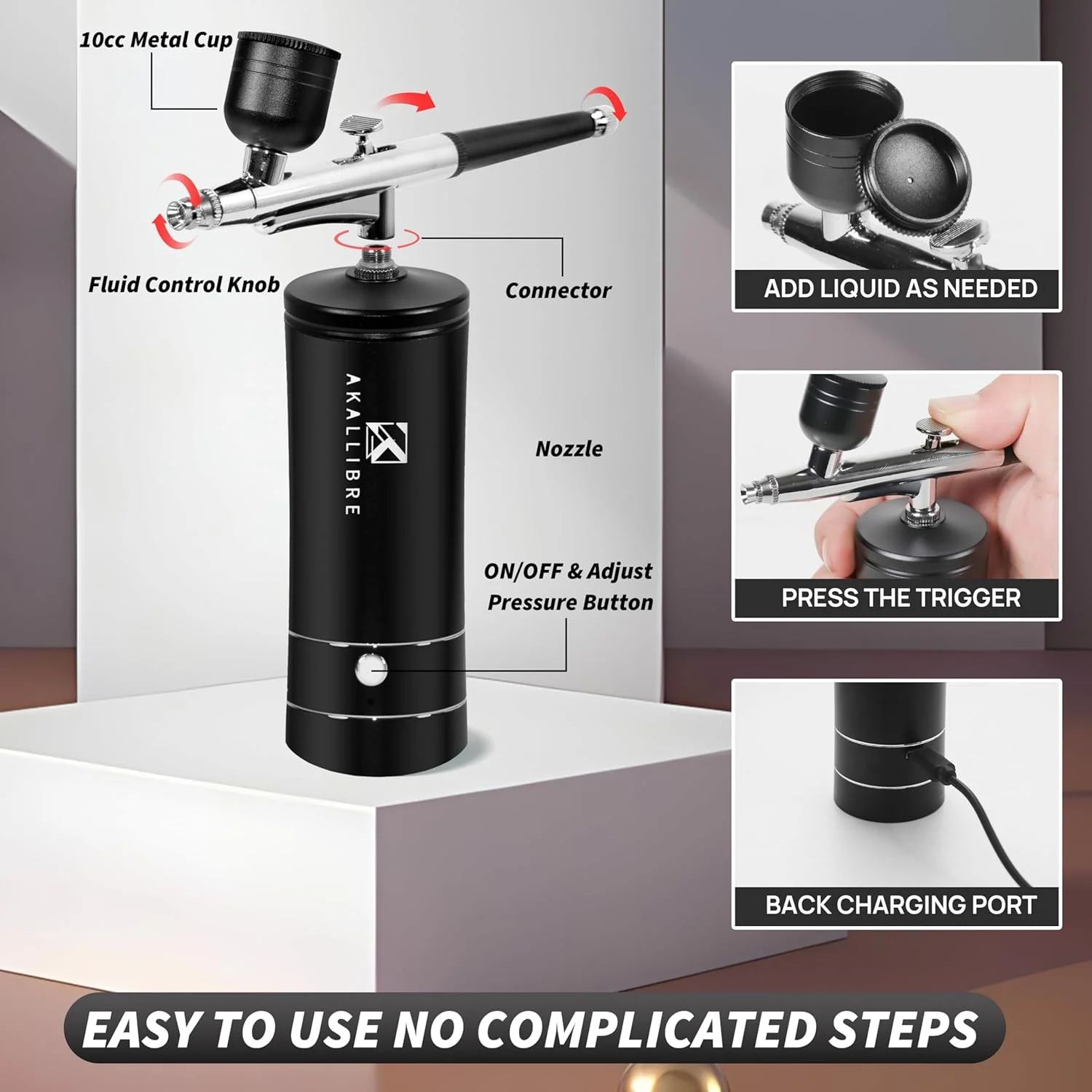 10cc Metal Cup

Fluid Control Knob

Connector

AKALLIBRE

Nozzle

ON/OFF & Adjust Pressure Button

ADD LIQUID AS NEEDED

PRESS THE TRIGGER

BACK CHARGING PORT

EASY TO USE NO COMPLICATED STEPS