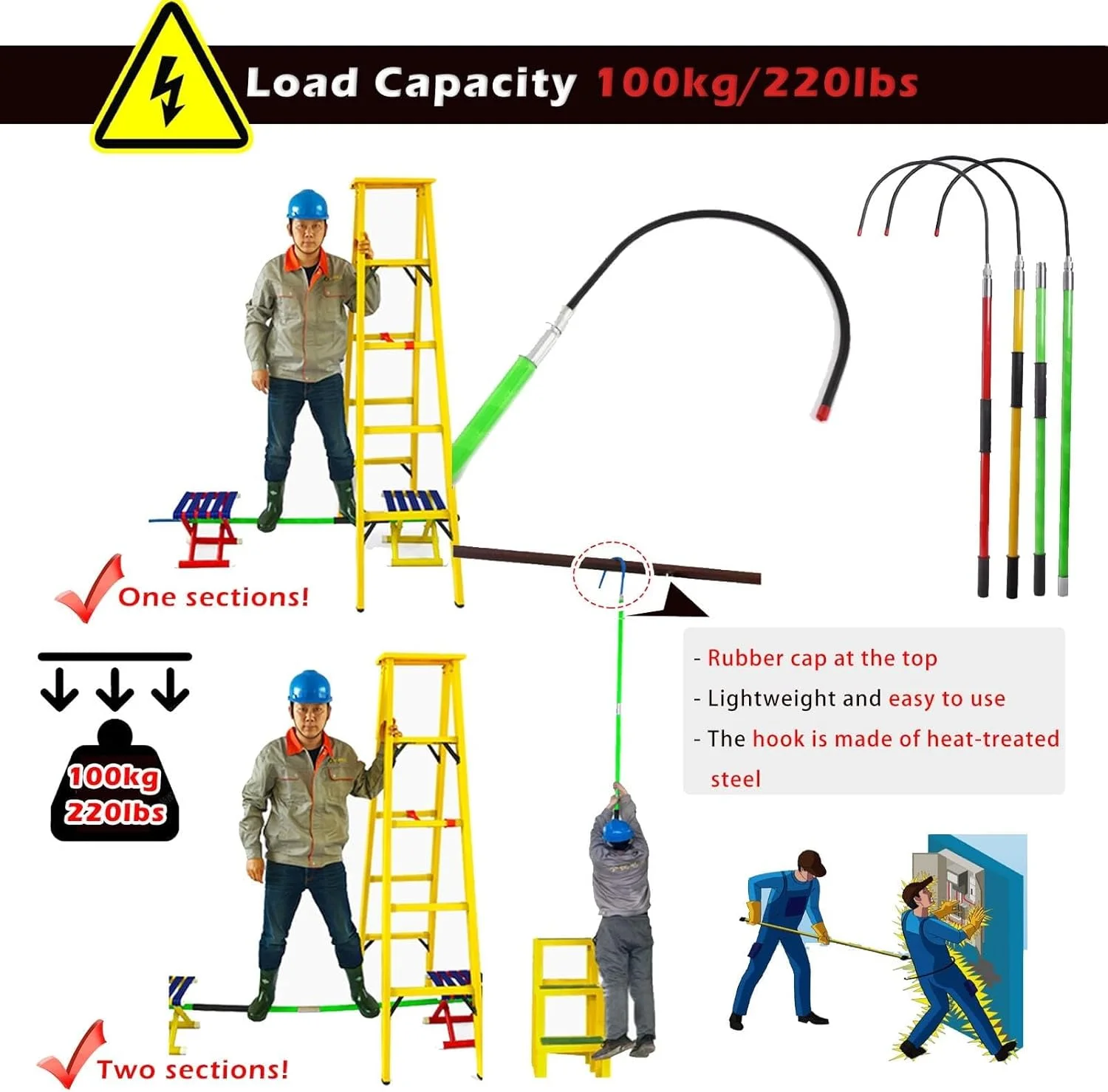 Load Capacity 100kg/220lbs

One sections!

100kg
220lbs

- Rubber cap at the top
- Lightweight and easy to use
- The hook is made of heat-treated steel

Two sections!