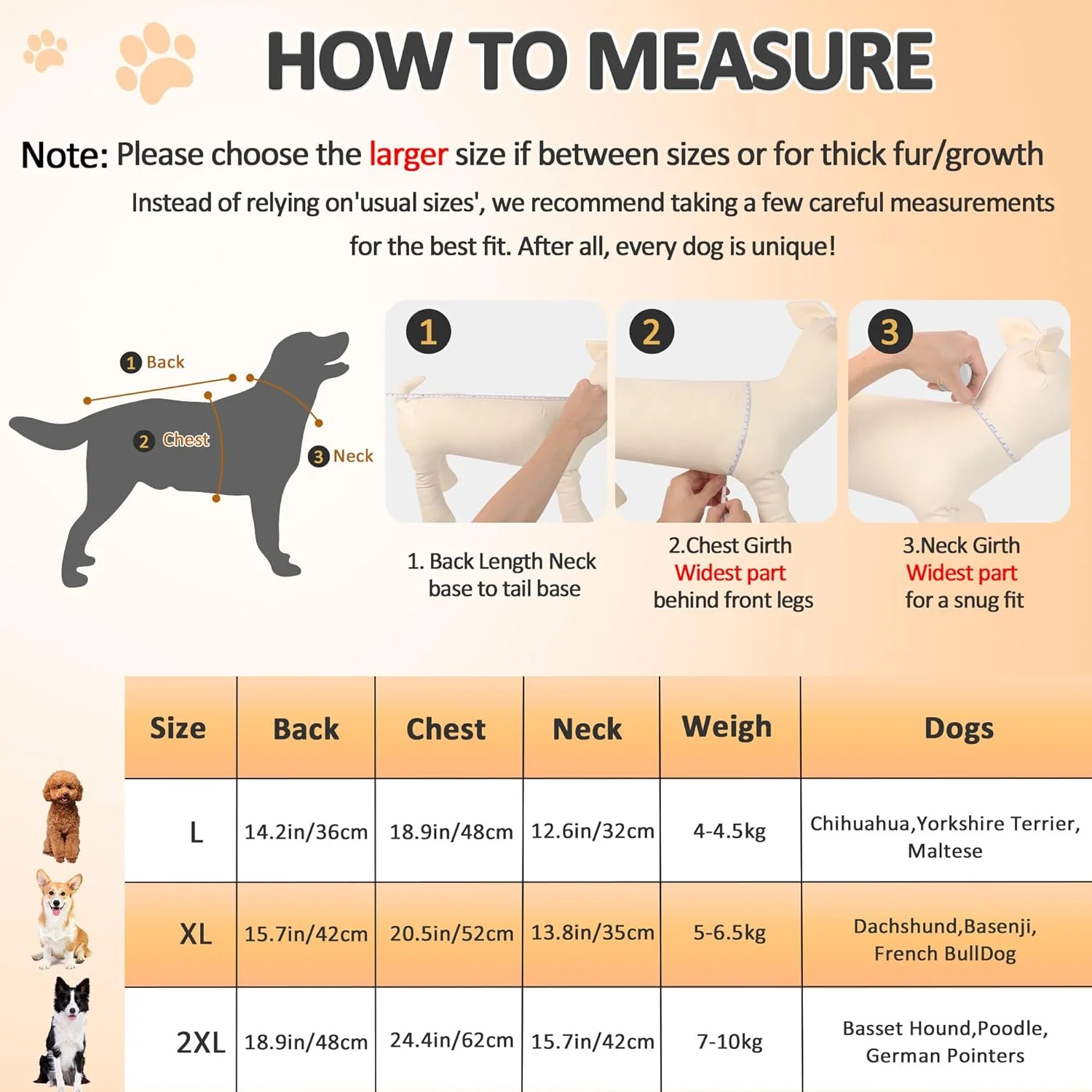 HOW TO MEASURE

Note: Please choose the larger size if between sizes or for thick fur/growth

Instead of relying on'usual sizes', we recommend taking a few careful measurements for the best fit. After all, every dog is unique!

1 Back
2 Chest
3 Neck

1

2

3

1. Back Length Neck base to tail base

2.Chest Girth
Widest part
behind front legs

3.Neck Girth
Widest part
for a snug fit

| Size | Back | Chest | Neck | Weigh | Dogs |
|---|---|---|---|---|---|
| L | 14.2in/36cm | 18.9in/48cm | 12.6in/32cm | 4-4.5kg | Chihuahua,Yorkshire Terrier, Maltese |
| XL | 15.7in/42cm | 20.5in/52cm | 13.8in/35cm | 5-6.5kg | Dachshund,Basenji, French BullDog |
| 2XL | 18.9in/48cm | 24.4in/62cm | 15.7in/42cm | 7-10kg | Basset Hound,Poodle, German Pointers |