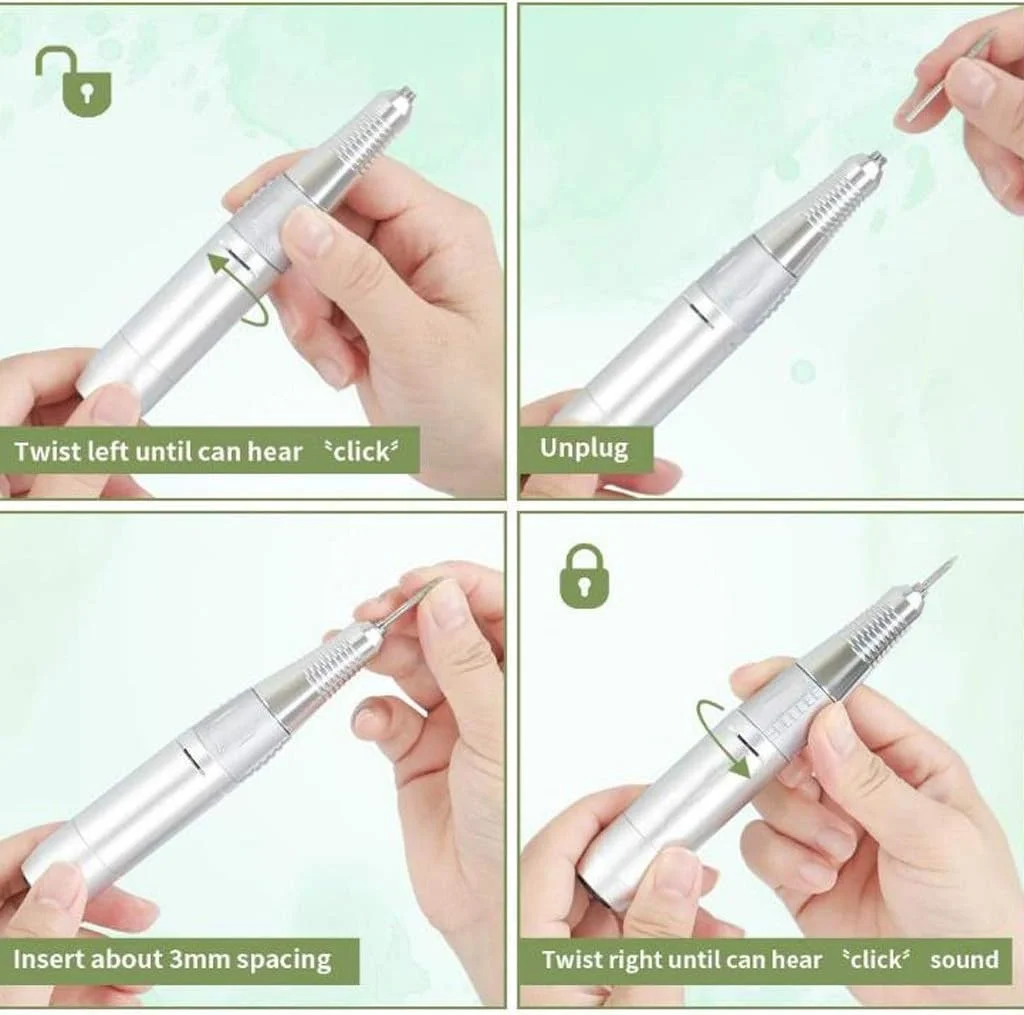 Twist left until can hear "click"

Unplug

Insert about 3mm spacing

Twist right until can hear "click" sound