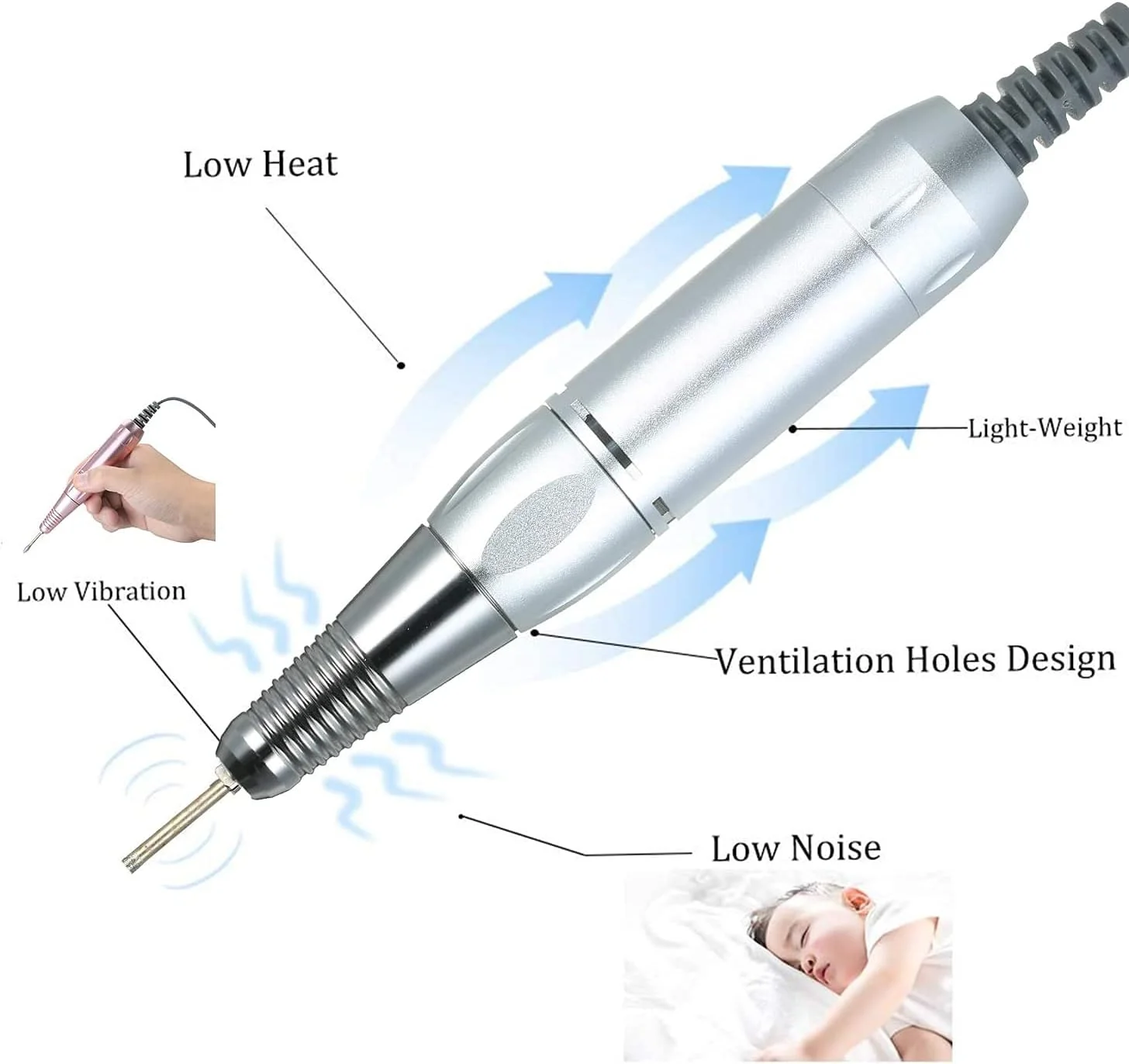 Low Heat

Light-Weight

Low Vibration

Ventilation Holes Design

Low Noise