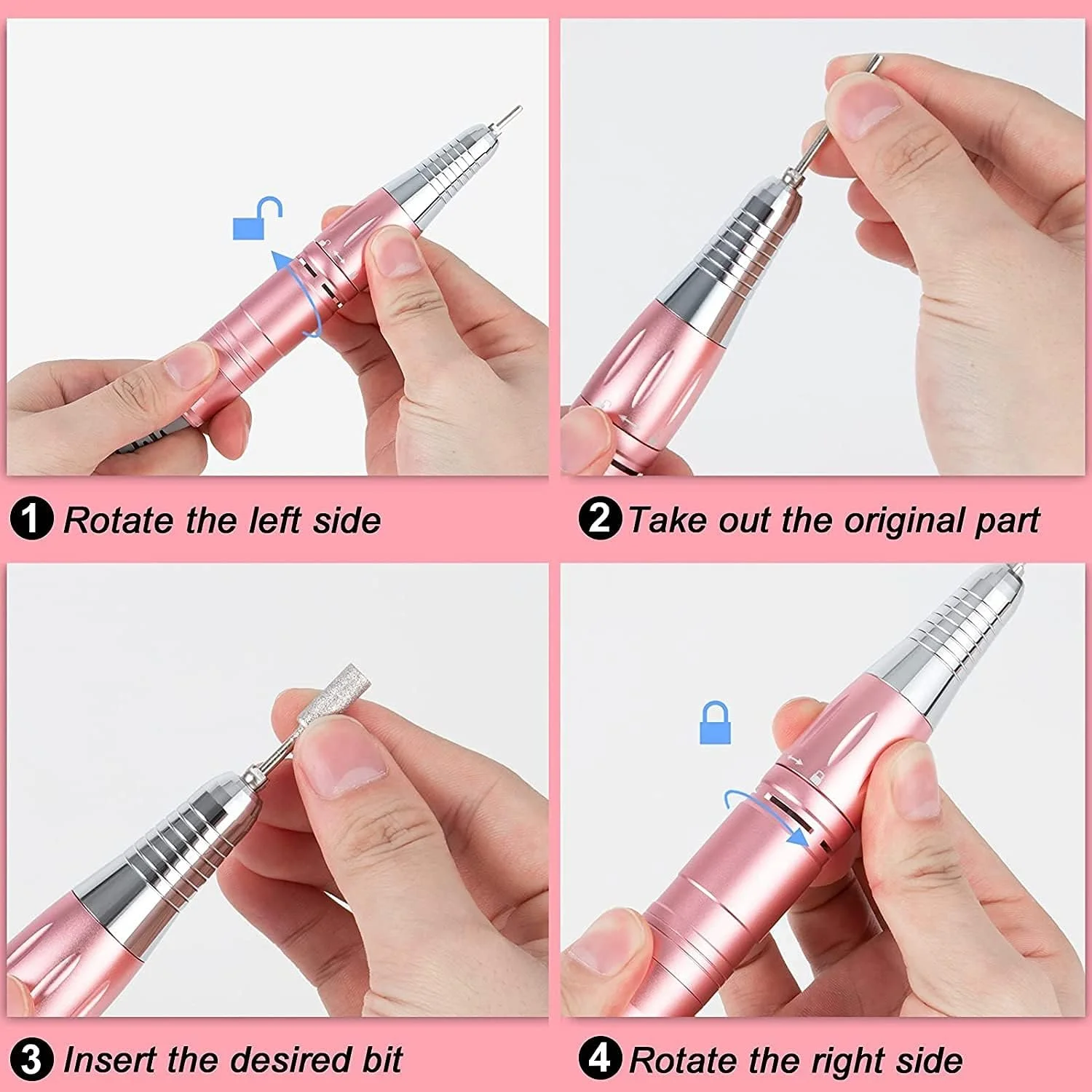 1 Rotate the left side

2 Take out the original part

3 Insert the desired bit

4 Rotate the right side