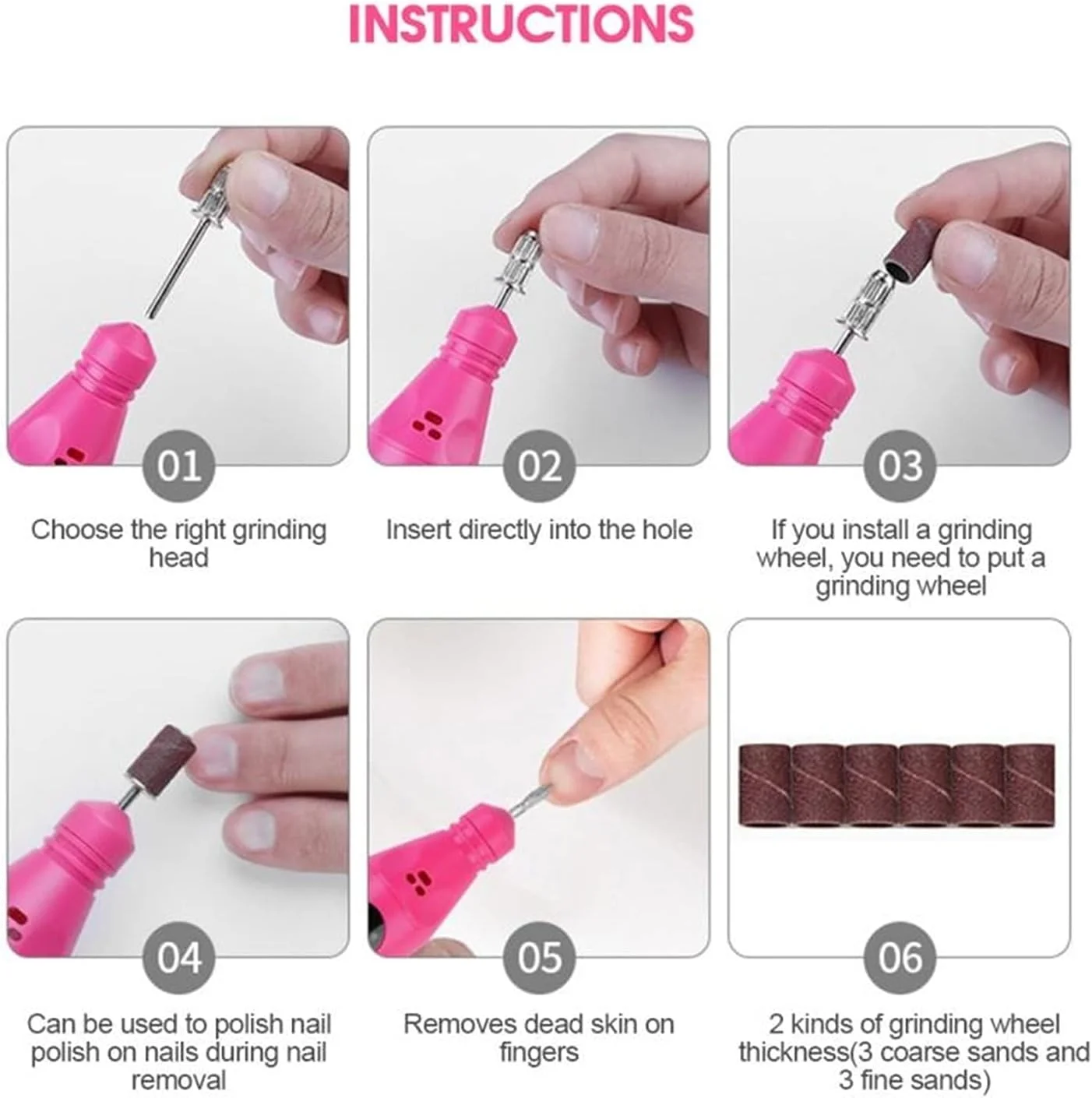 INSTRUCTIONS

01

Choose the right grinding head

02

Insert directly into the hole

03

If you install a grinding wheel, you need to put a grinding wheel

04

Can be used to polish nail polish on nails during nail removal

05

Removes dead skin on fingers

06

2 kinds of grinding wheel thickness(3 coarse sands and 3 fine sands)