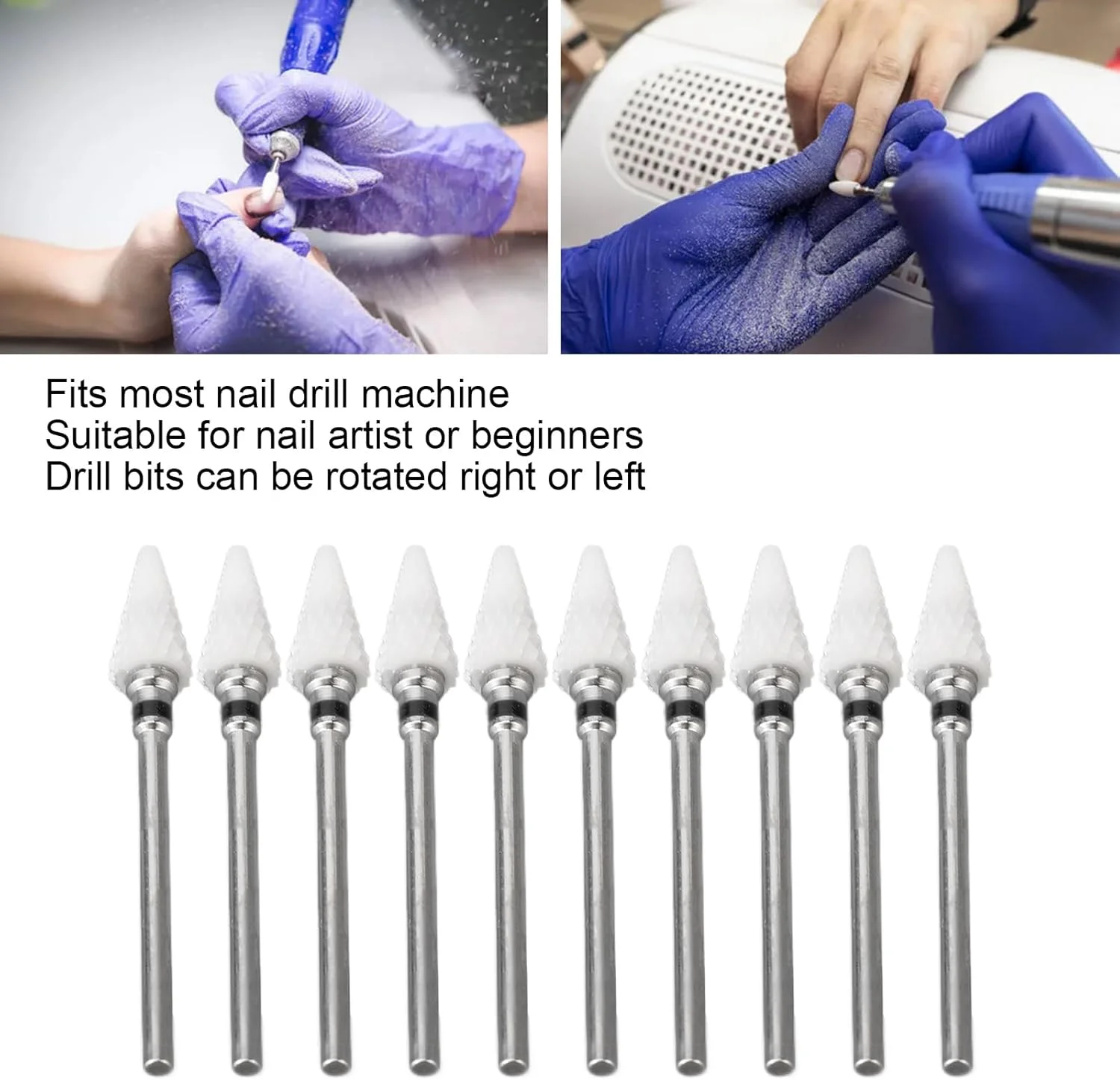 Fits most nail drill machine
Suitable for nail artist or beginners
Drill bits can be rotated right or left