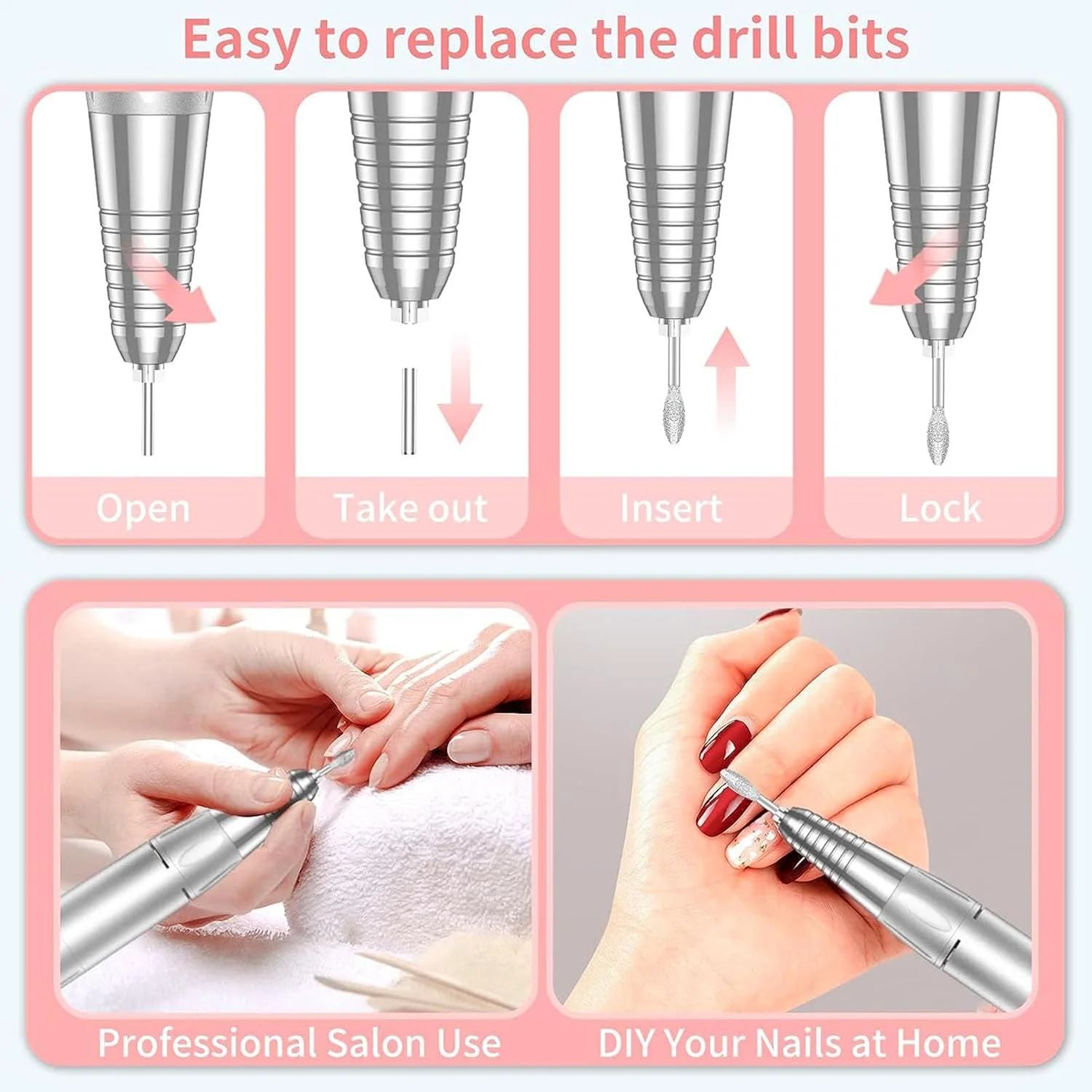 Easy to replace the drill bits

Open

Take out

Insert

Lock

Professional Salon Use

DIY Your Nails at Home