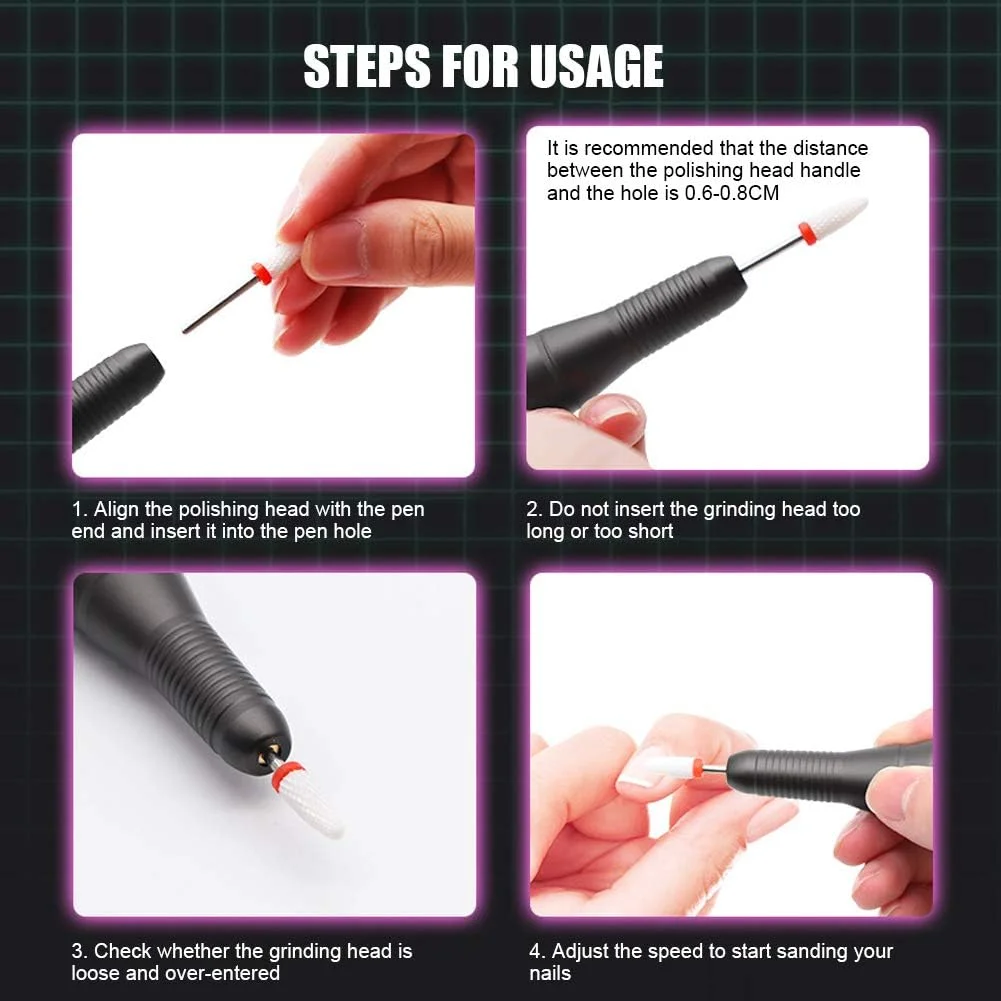 STEPS FOR USAGE

It is recommended that the distance between the polishing head handle and the hole is 0.6-0.8CM

1. Align the polishing head with the pen end and insert it into the pen hole

2. Do not insert the grinding head too long or too short

3. Check whether the grinding head is loose and over-entered

4. Adjust the speed to start sanding your nails