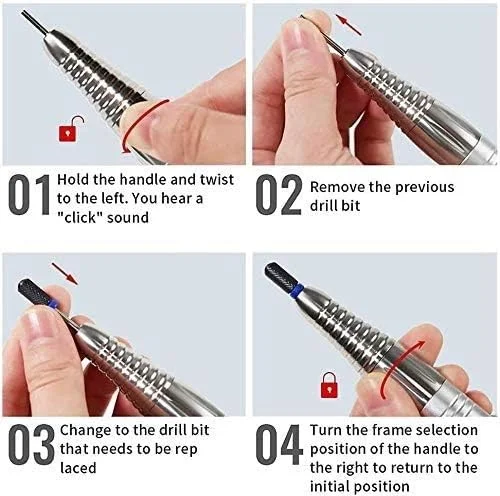 01 Hold the handle and twist to the left. You hear a "click" sound

02 Remove the previous drill bit

03 Change to the drill bit that needs to be rep laced

04 Turn the frame selection position of the handle to the right to return to the initial position