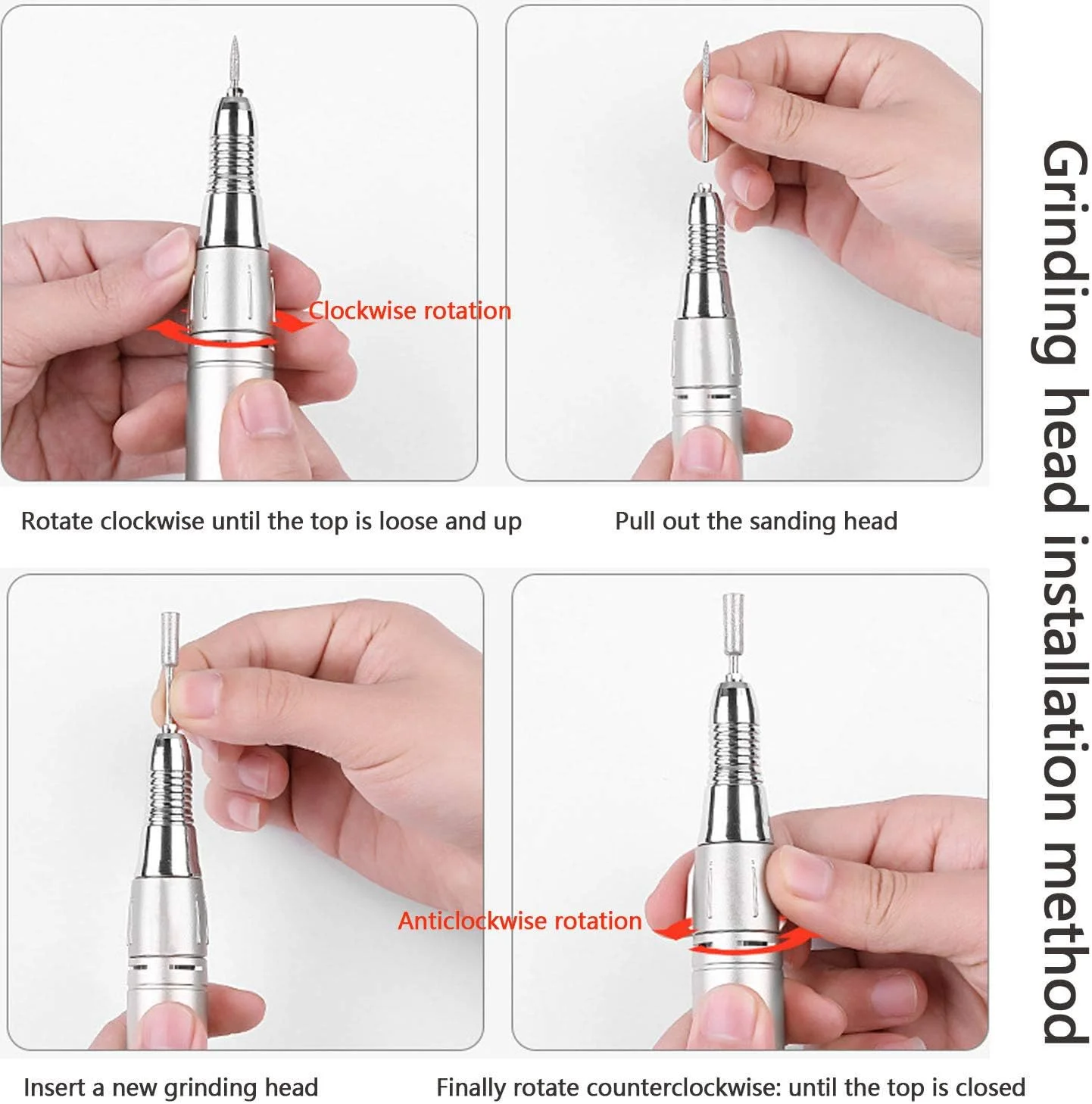 Grinding head installation method

Clockwise rotation

Rotate clockwise until the top is loose and up

Pull out the sanding head

Anticlockwise rotation

Insert a new grinding head

Finally rotate counterclockwise: until the top is closed