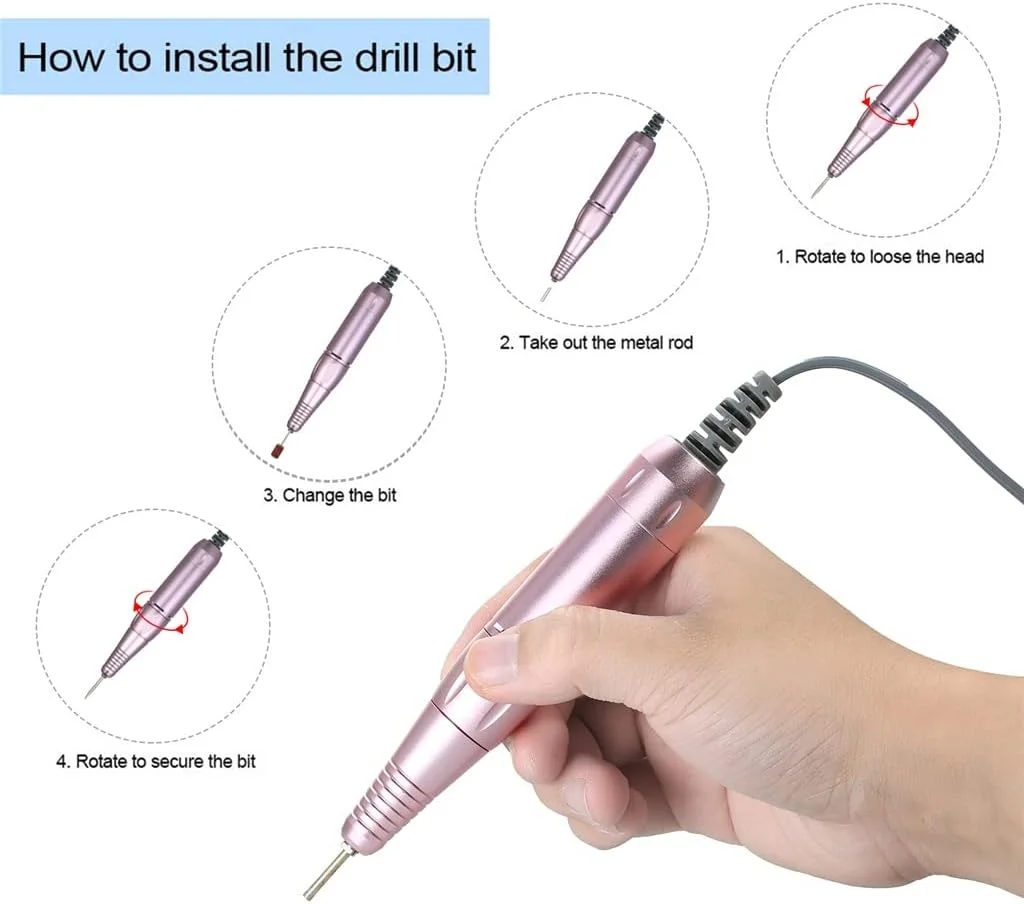 How to install the drill bit

1. Rotate to loose the head

2. Take out the metal rod

3. Change the bit

4. Rotate to secure the bit