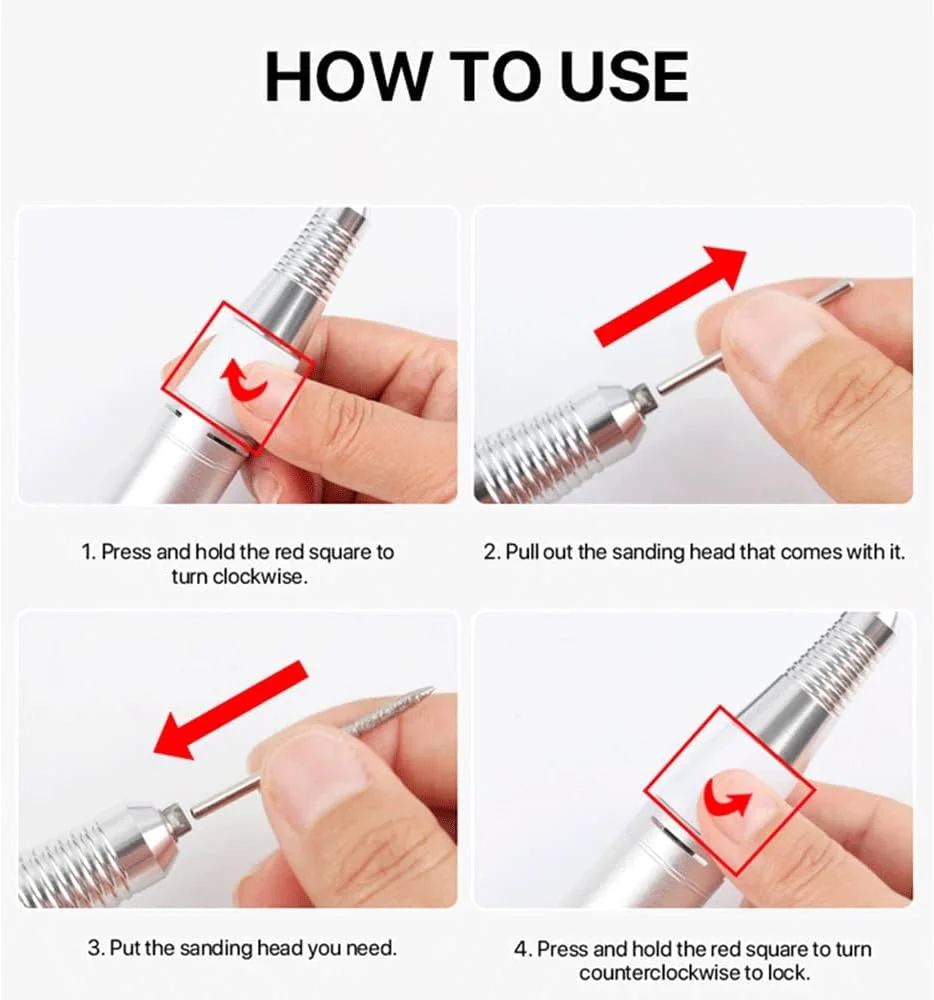 HOW TO USE

1. Press and hold the red square to turn clockwise.

2. Pull out the sanding head that comes with it.

3. Put the sanding head you need.

4. Press and hold the red square to turn counterclockwise to lock.