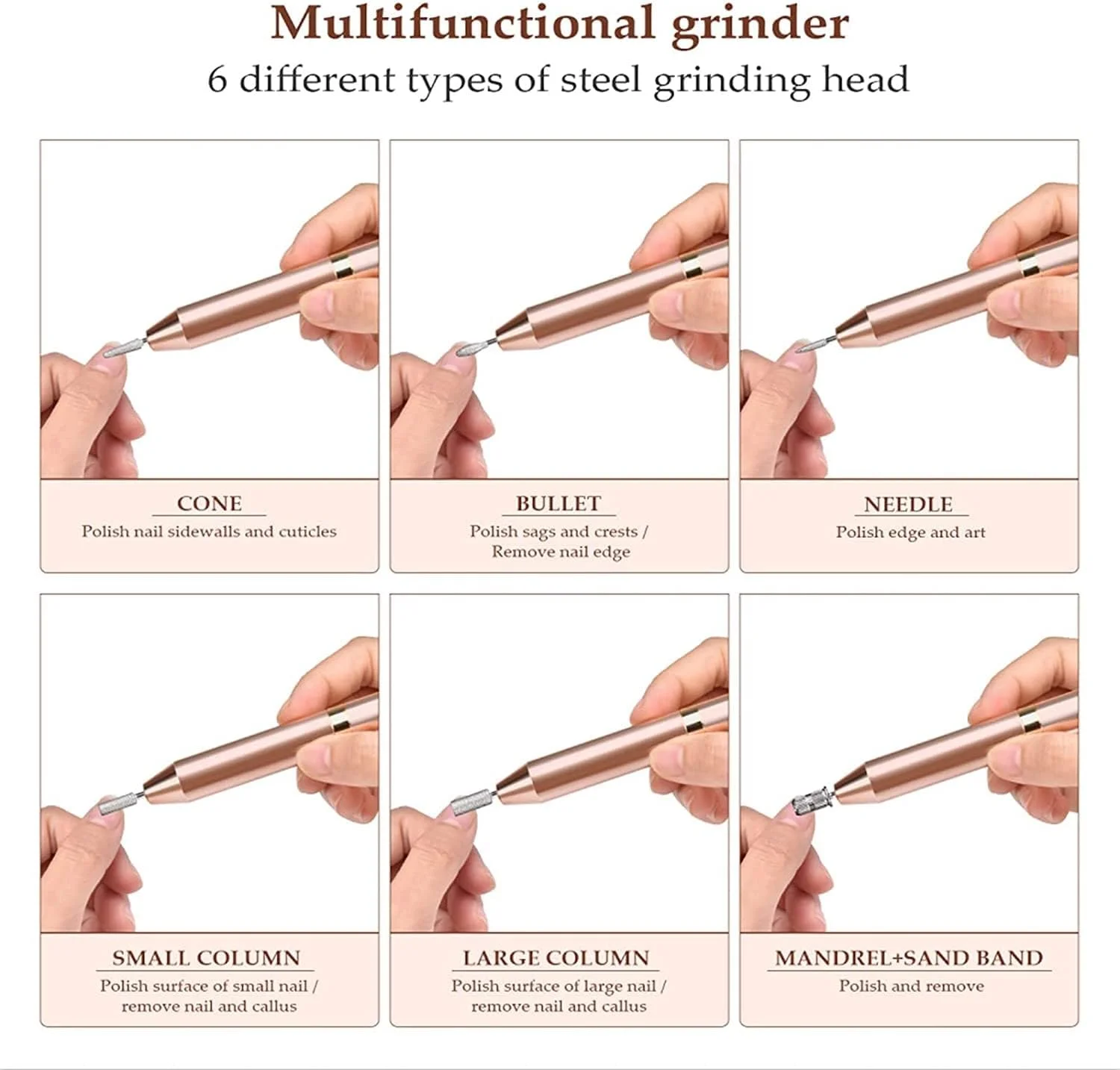 Multifunctional grinder
6 different types of steel grinding head

CONE
Polish nail sidewalls and cuticles

BULLET
Polish sags and crests / Remove nail edge

NEEDLE
Polish edge and art

SMALL COLUMN
Polish surface of small nail / remove nail and callus

LARGE COLUMN
Polish surface of large nail / remove nail and callus

MANDREL+SAND BAND
Polish and remove