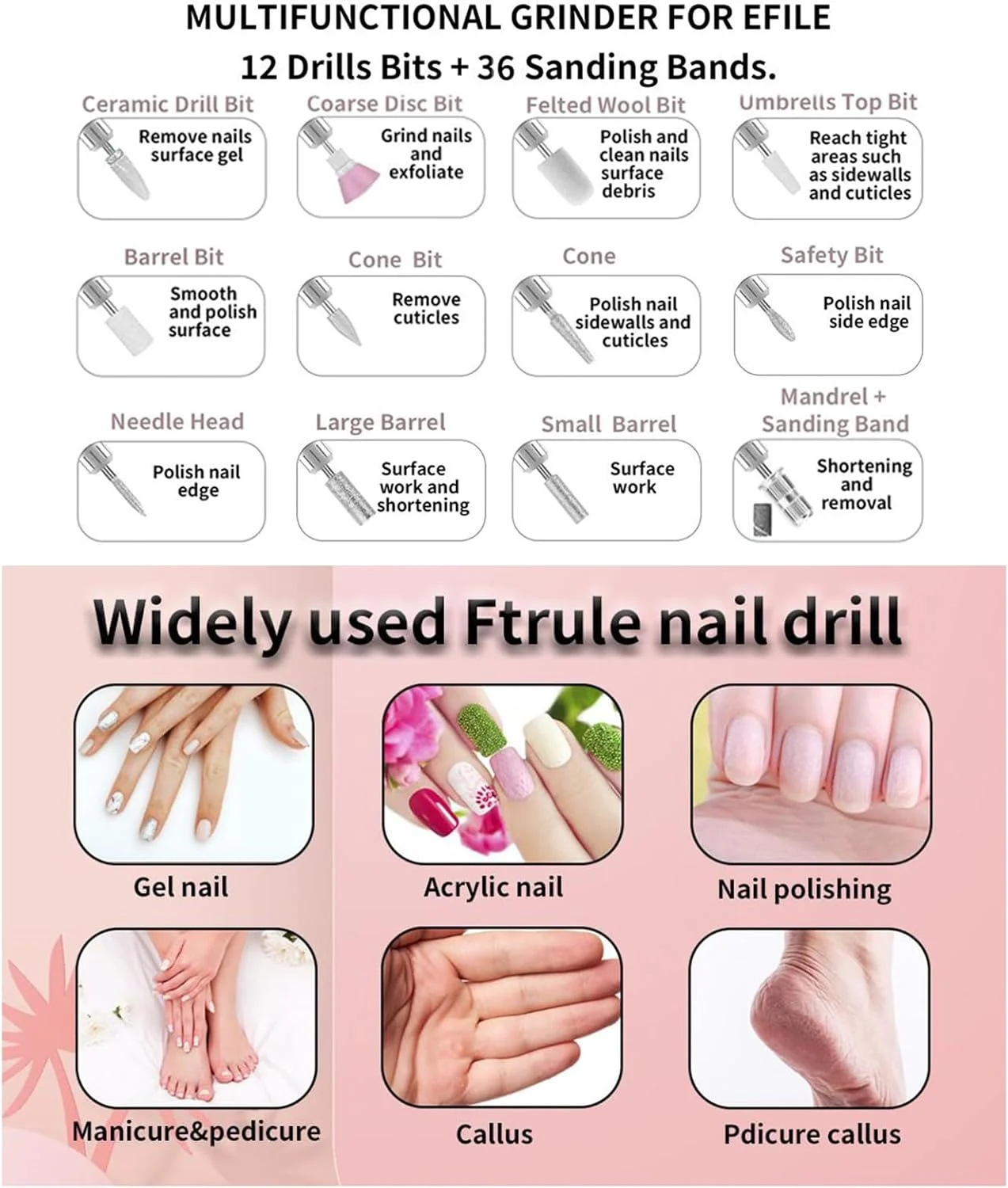 MULTIFUNCTIONAL GRINDER FOR EFILE
12 Drills Bits + 36 Sanding Bands.

Ceramic Drill Bit
Remove nails surface gel

Coarse Disc Bit
Grind nails and exfoliate

Felted Wool Bit
Polish and clean nails surface debris

Umbrells Top Bit
Reach tight areas such as sidewalls and cuticles

Barrel Bit
Smooth and polish surface

Cone Bit
Remove cuticles

Cone
Polish nail sidewalls and cuticles

Safety Bit
Polish nail side edge

Needle Head
Polish nail edge

Large Barrel
Surface work and shortening

Small Barrel
Surface work

Mandrel + Sanding Band
Shortening and removal

Widely used Ftrule nail drill

Gel nail

Acrylic nail

Nail polishing

Manicure&pedicure

Callus

Pdicure callus