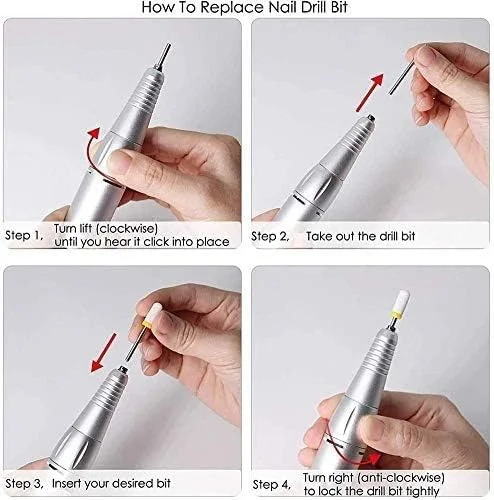 How To Replace Nail Drill Bit

Step 1, Turn lift (clockwise) until you hear it click into place

Step 2, Take out the drill bit

Step 3, Insert your desired bit

Step 4, Turn right (anti-clockwise) to lock the drill bit tightly